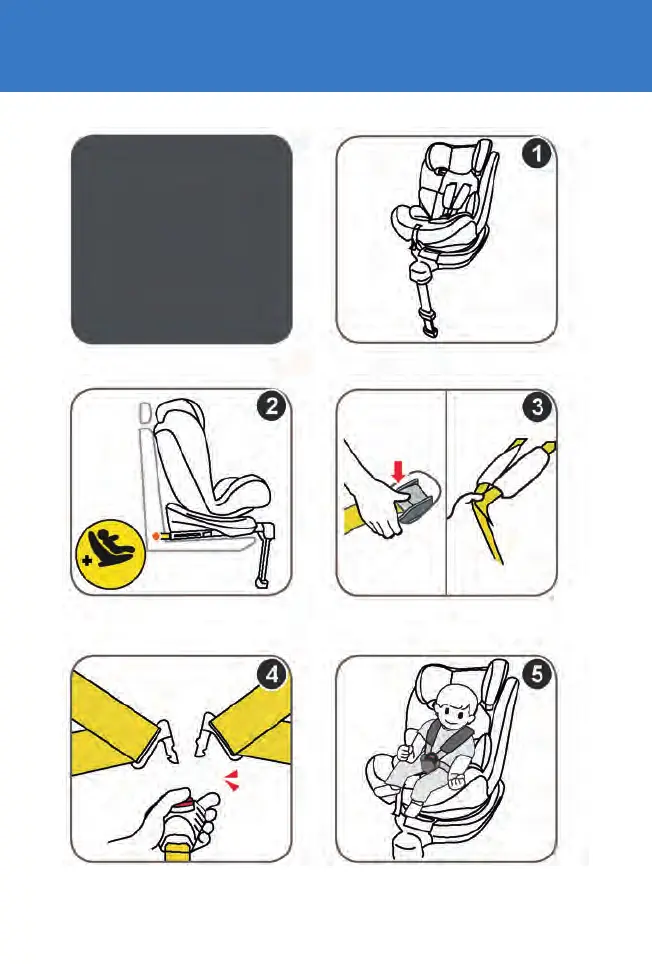 1

2

3

4

5