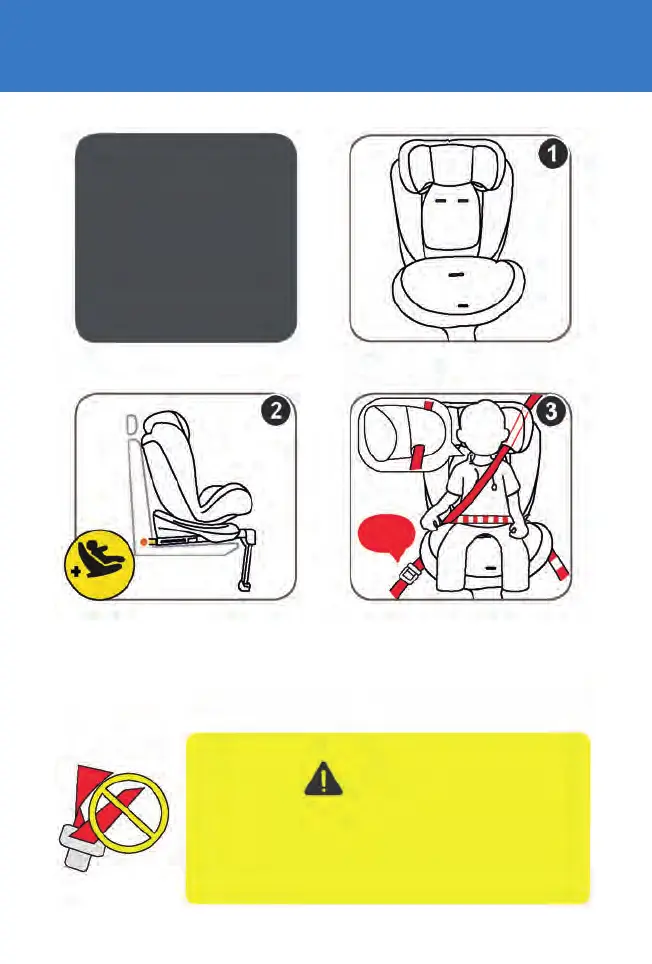 1

2

3