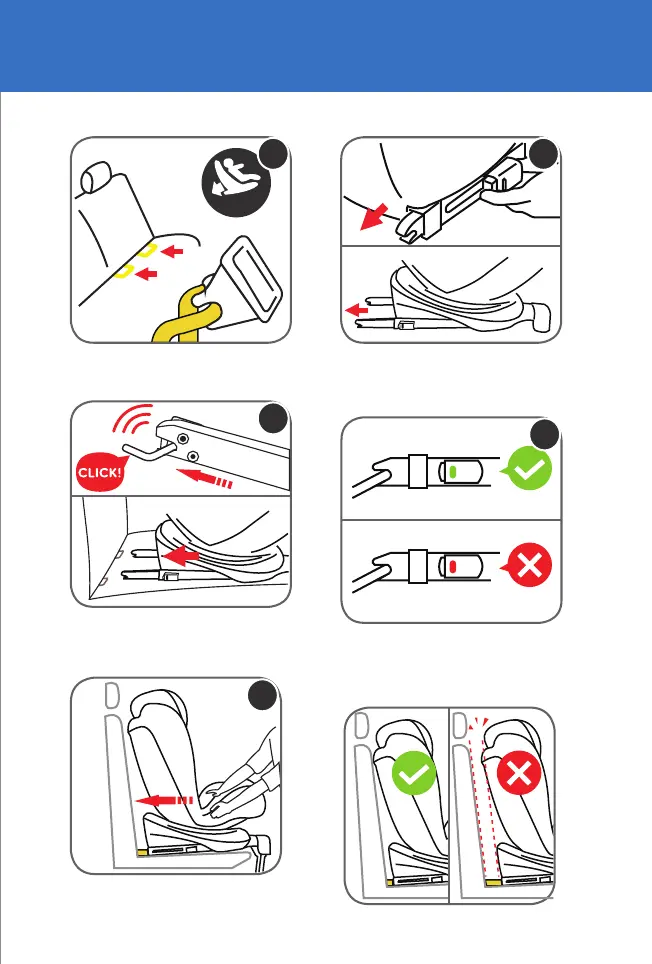 CLICK!