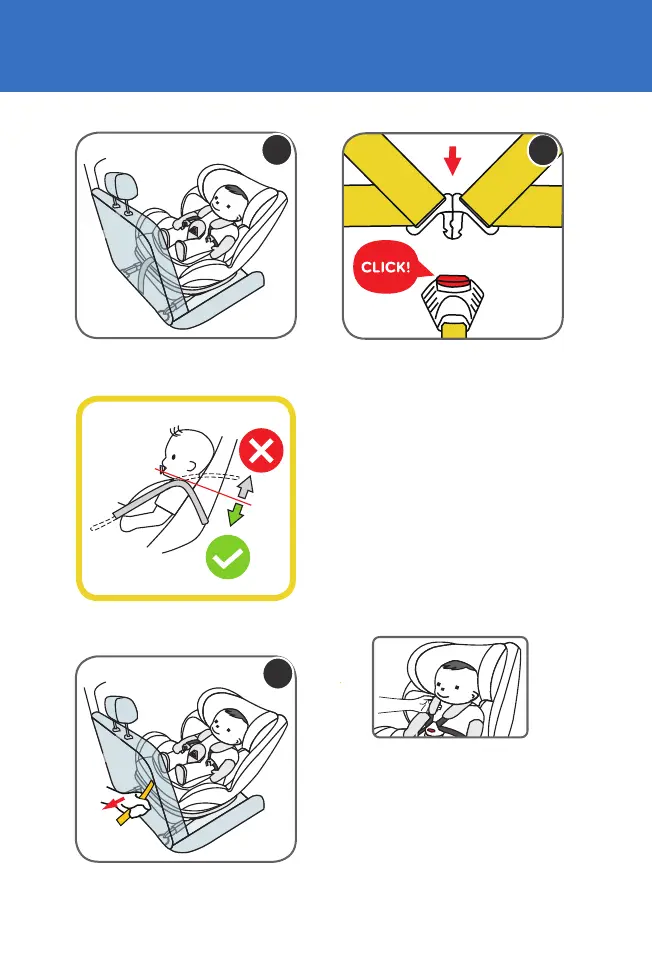 CLICK!