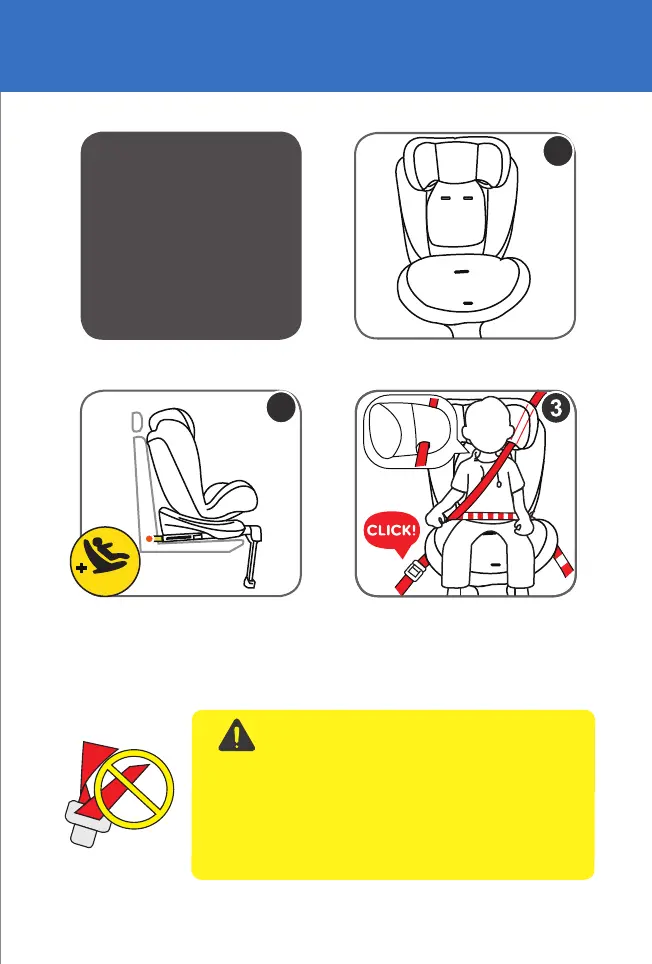 3

CLICK!