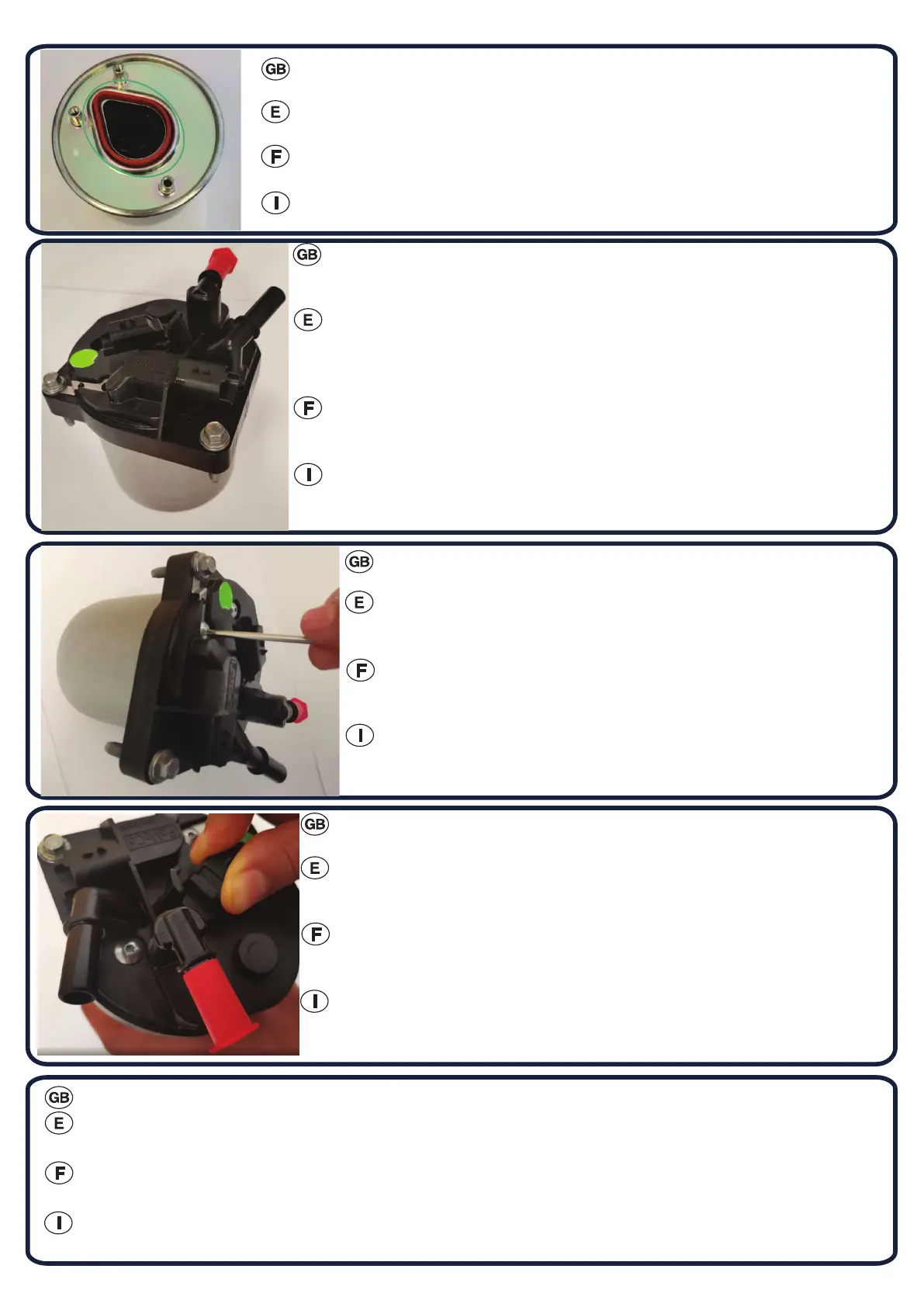 GB

E

F

I

GB

E

F

I

GB

E

F

I

GB

E

F

I

GB

E

F

I