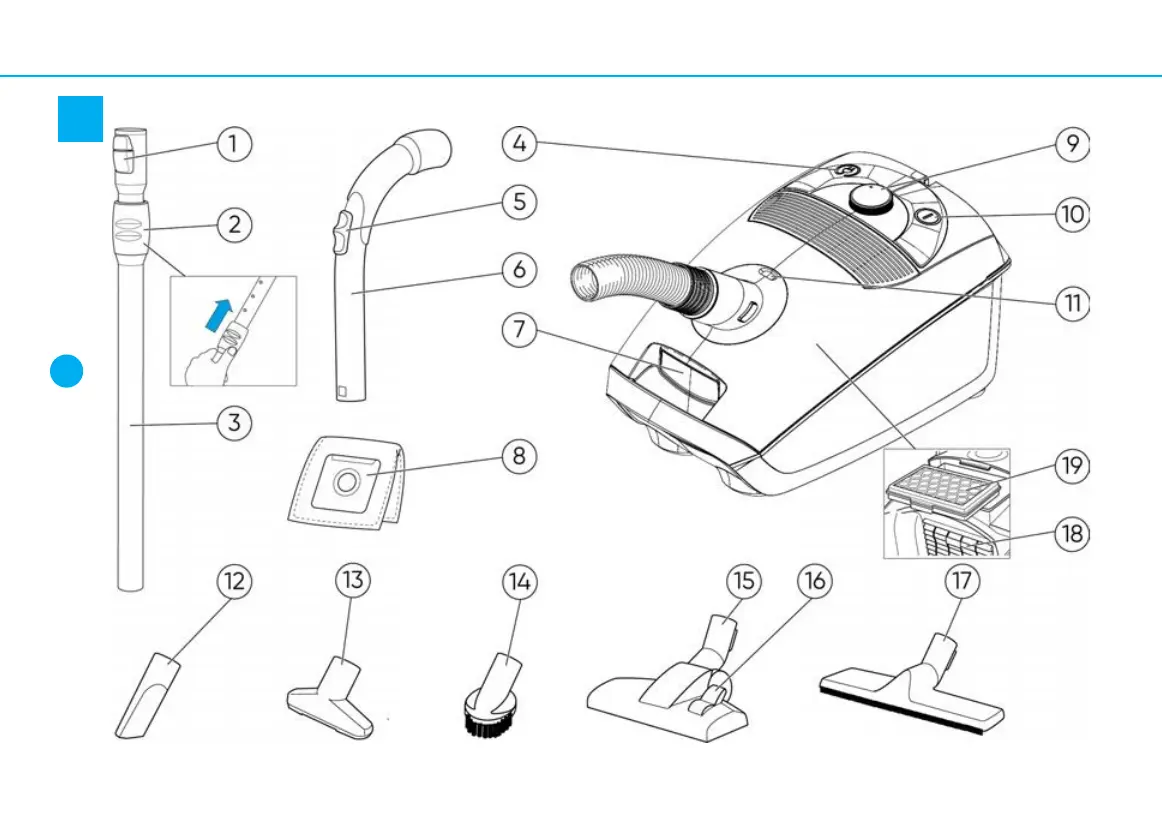 1
2
3
4
5
6
7
8
9
10
11
12
13
14
15
16
17
18
19