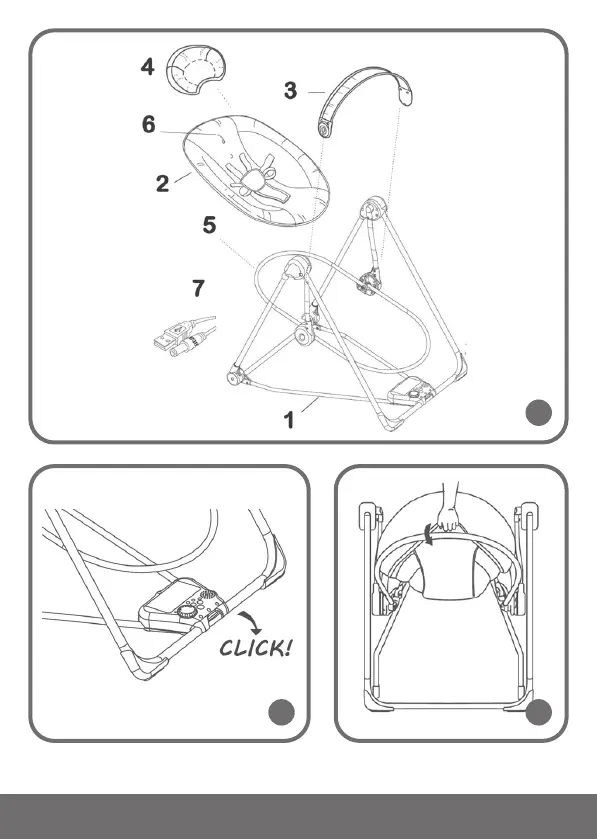 4
3
6
2
5
7
1

CLICK!