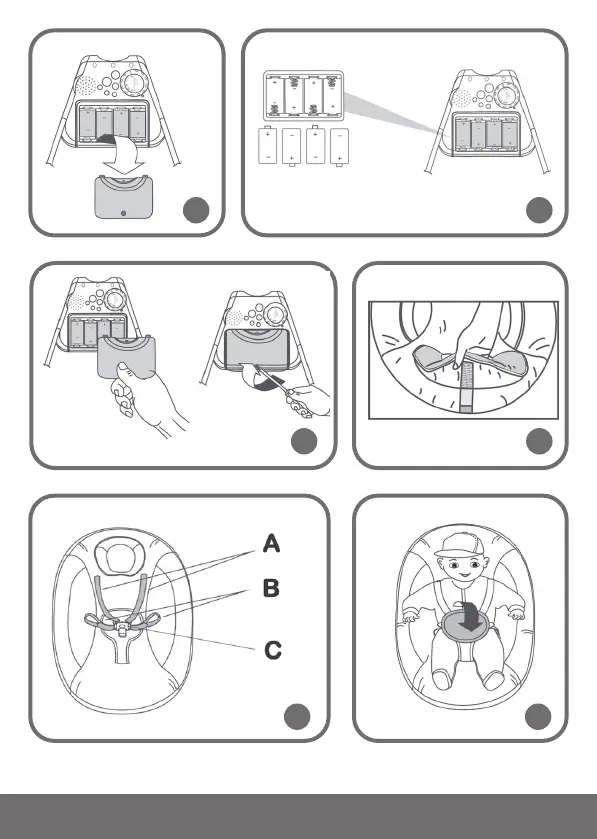 A
B
C