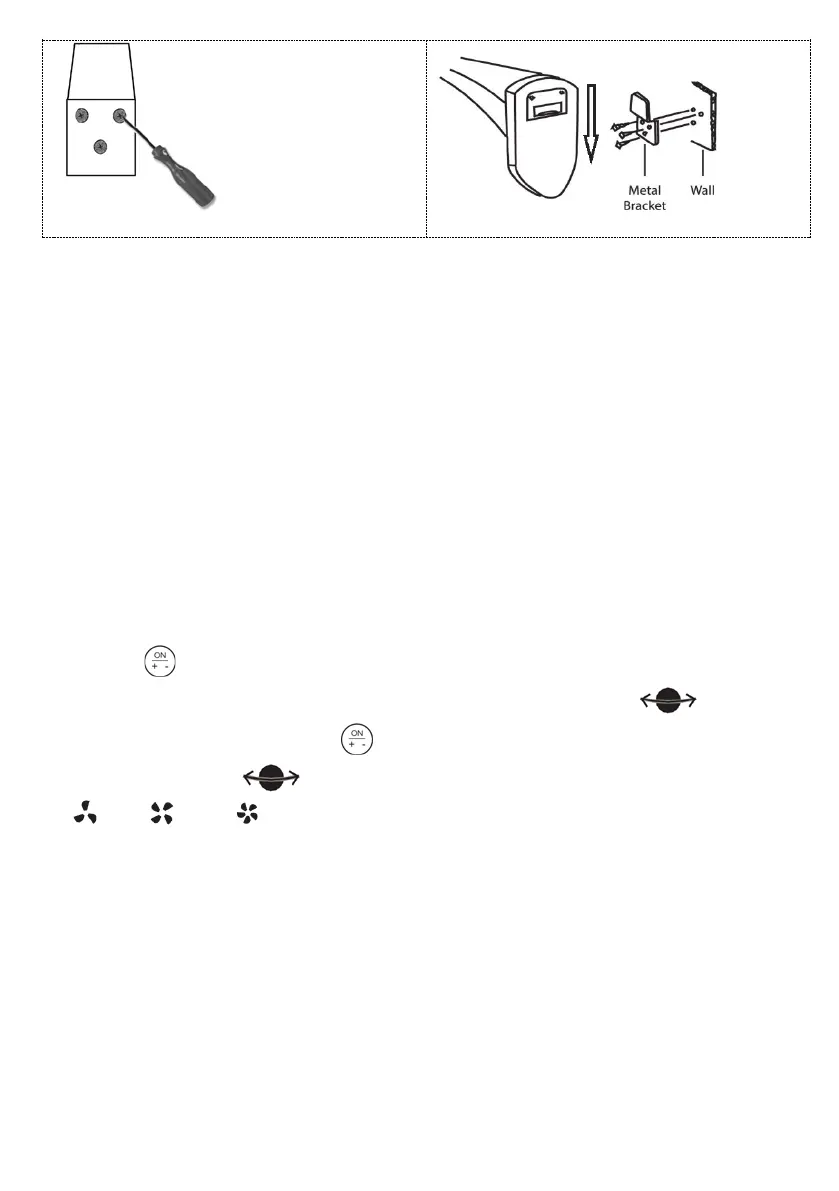 Metal Bracket

Wall

ON
+ -

ON
+ -