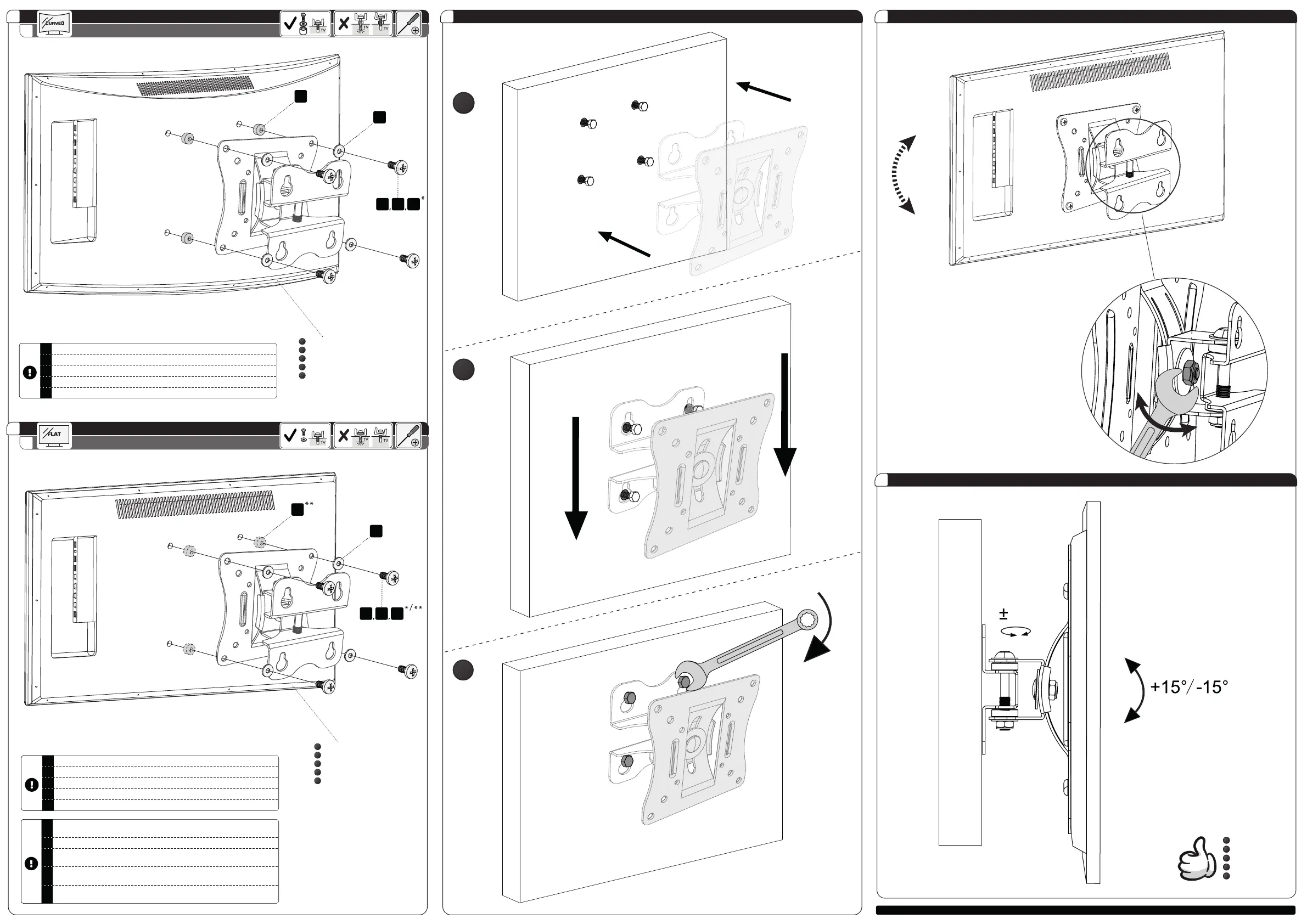 CURVED

TV TV TV

*

FLAT

TV TV TV

**

*/**

±

+15°/-15°