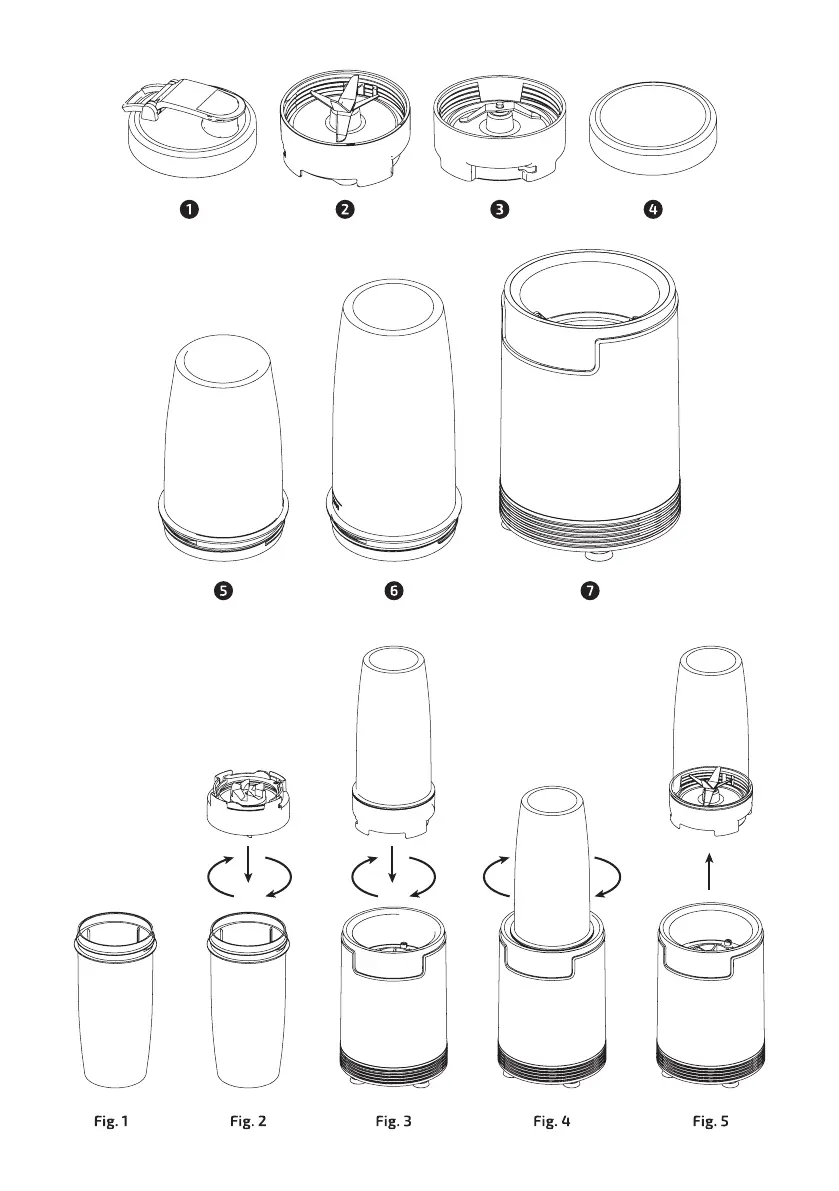 1 2 3 4

5 6 7

Fig. 1 Fig. 2 Fig. 3 Fig. 4 Fig. 5