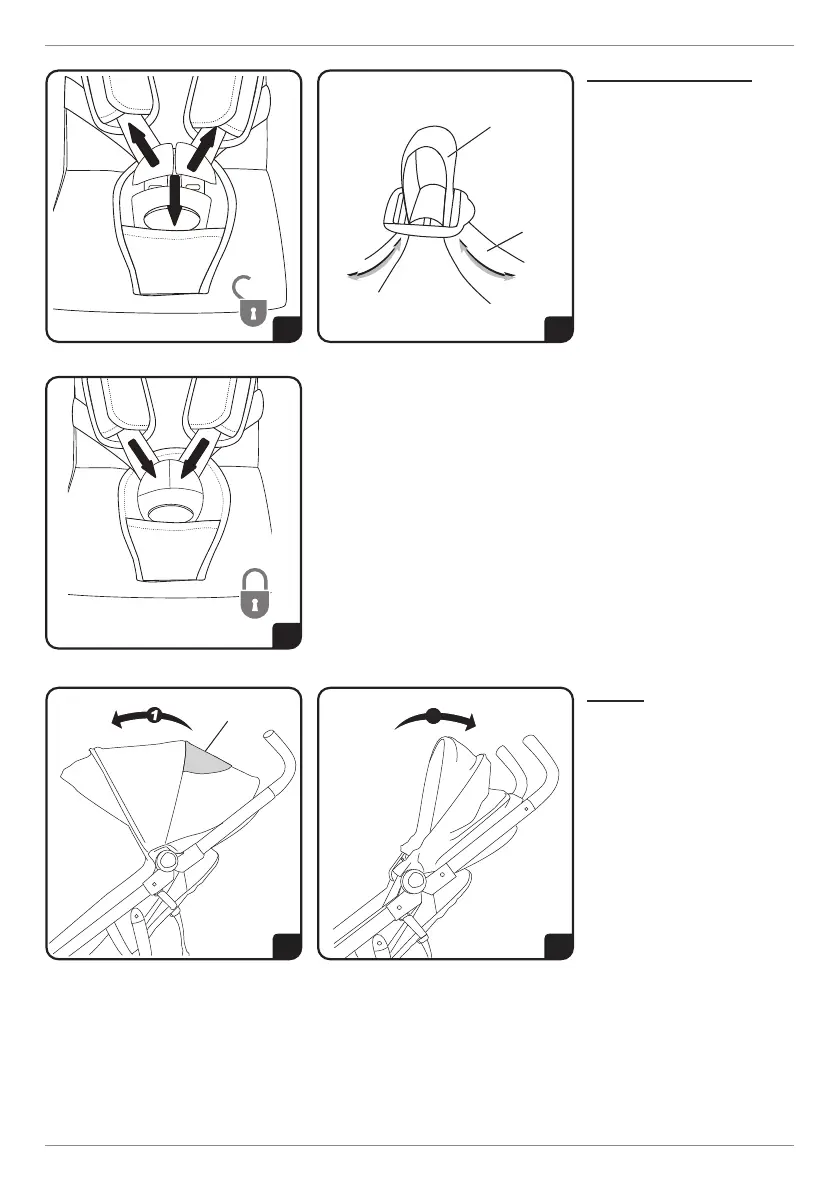 1