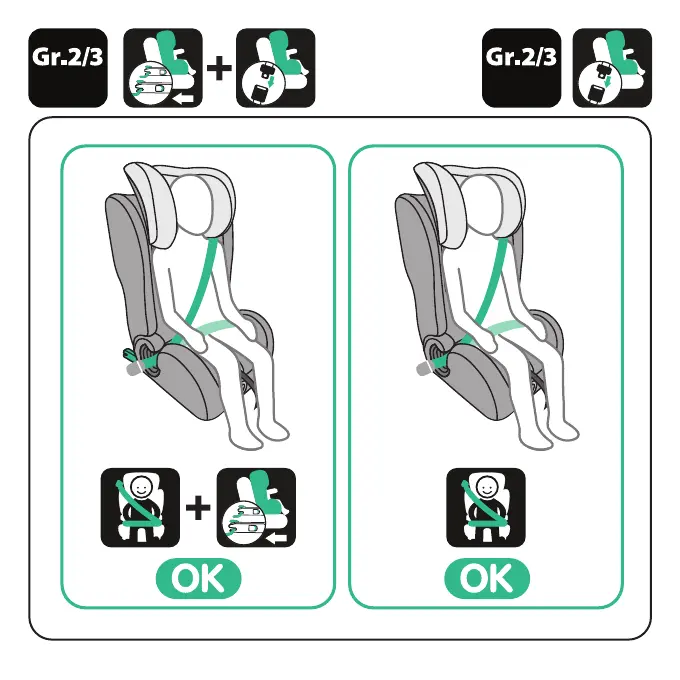 Gr.2/3 +

Gr.2/3

+

OK

OK