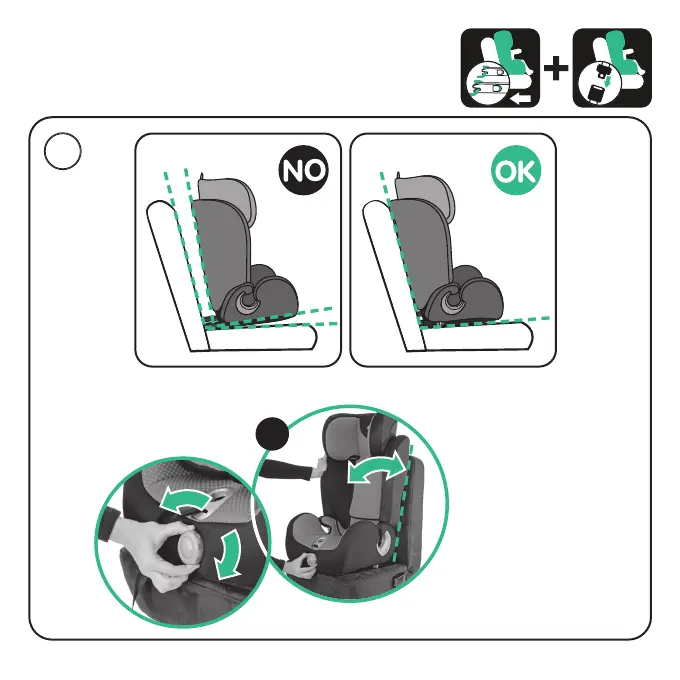 +

NO

OK