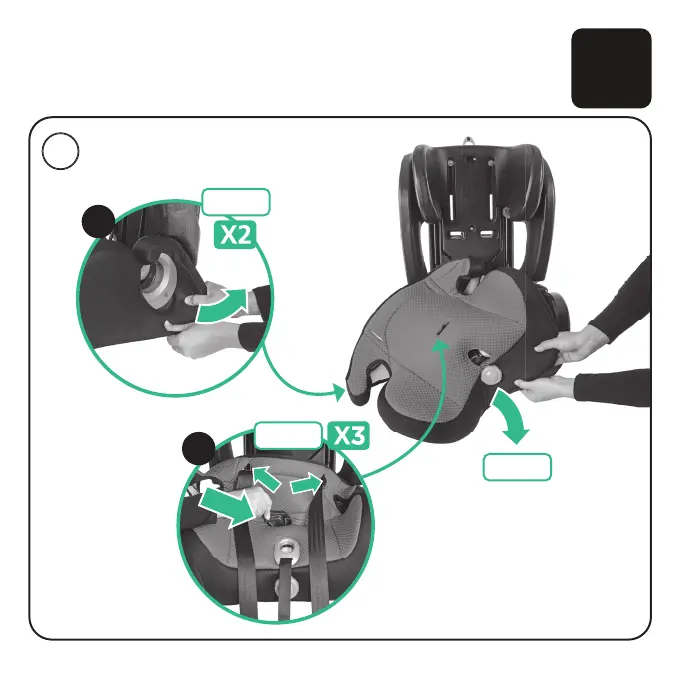 X2

X3