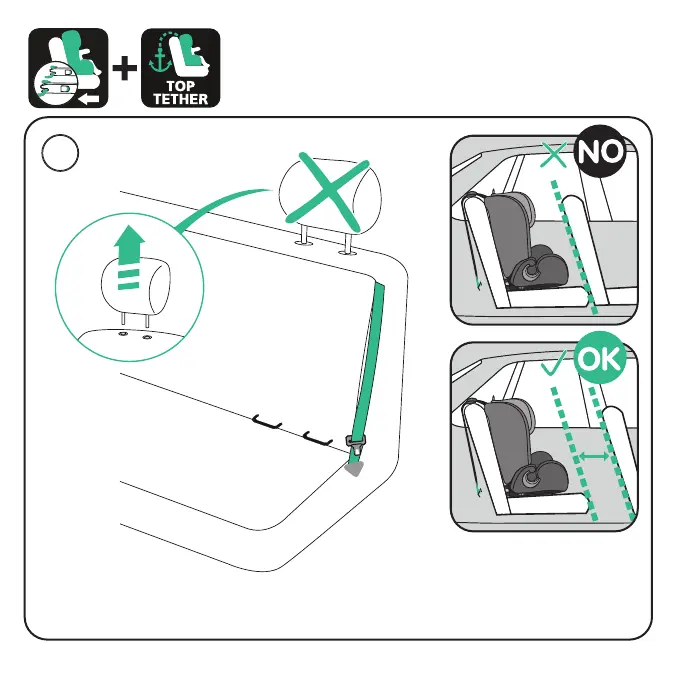 +
TOP TETHER

NO

OK