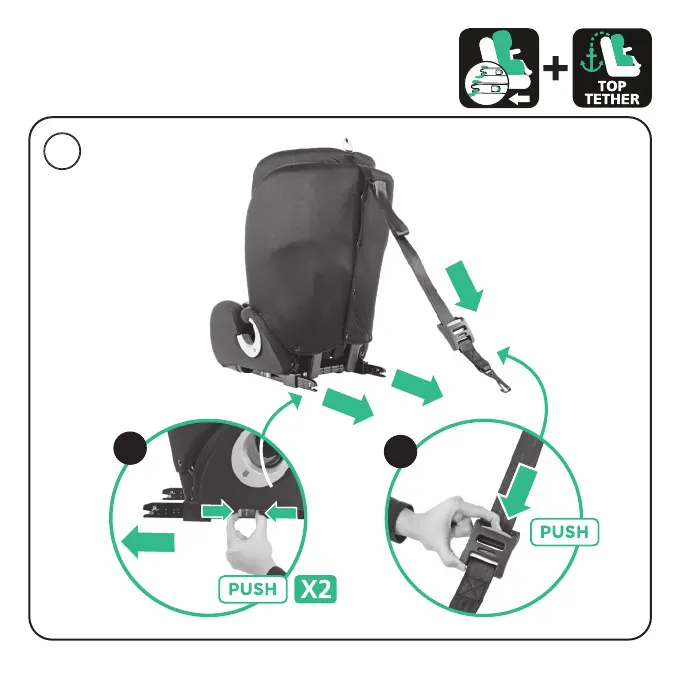 +
TOP TETHER

PUSH
X2

PUSH