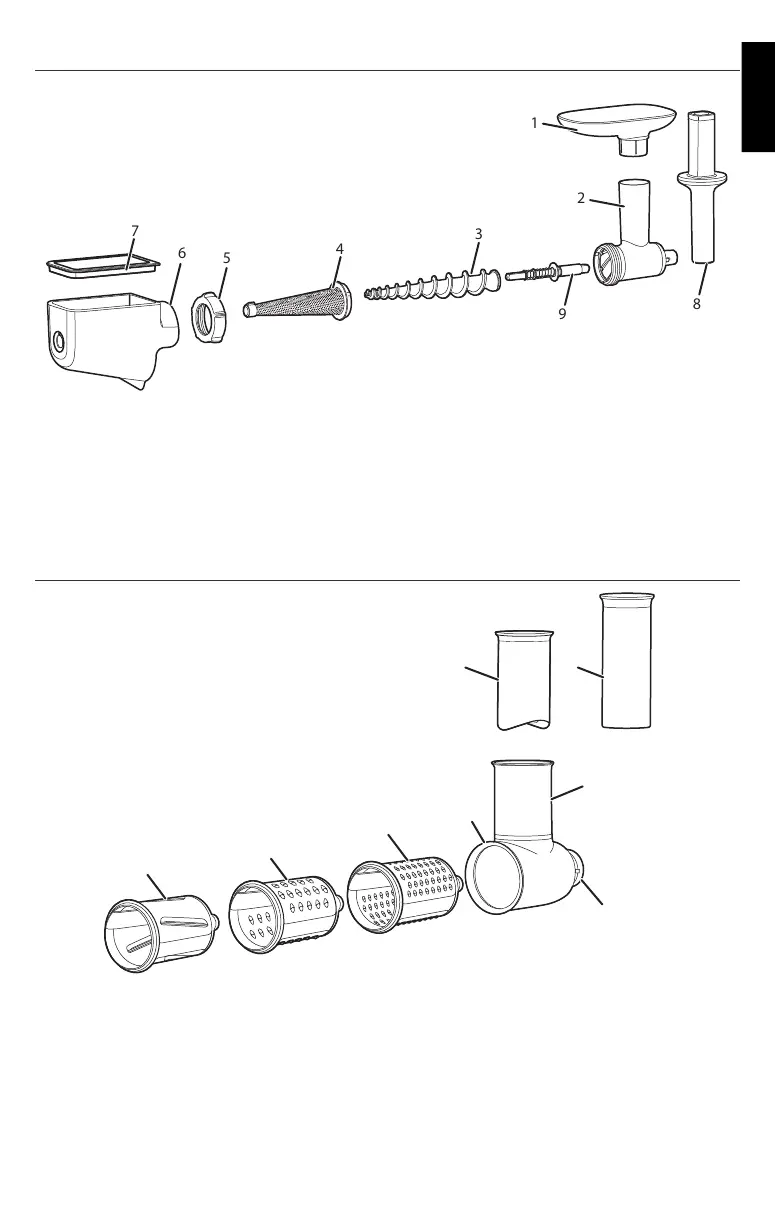 1

2

7

6

5

4

3

9

8