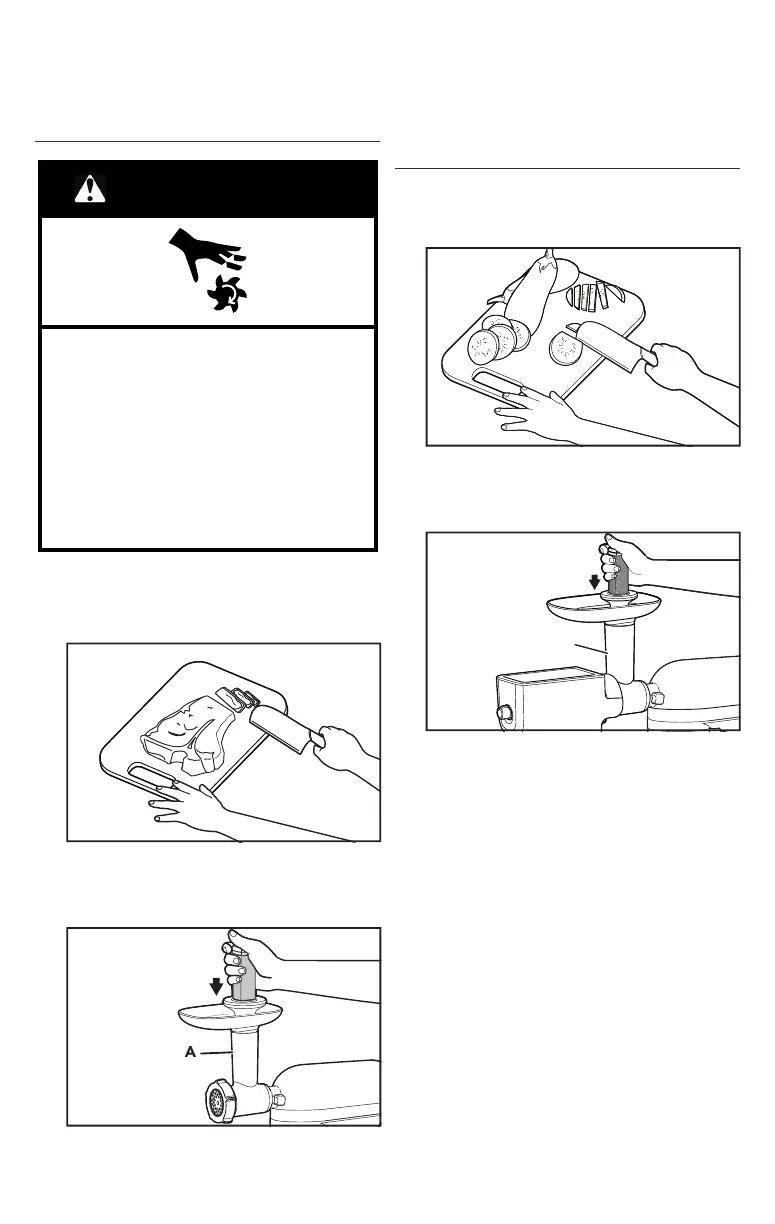 A