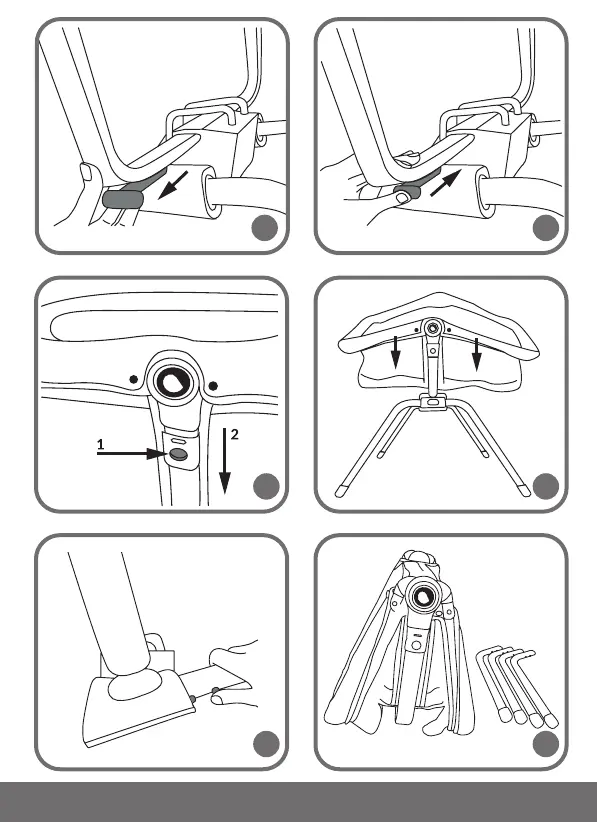 1
2