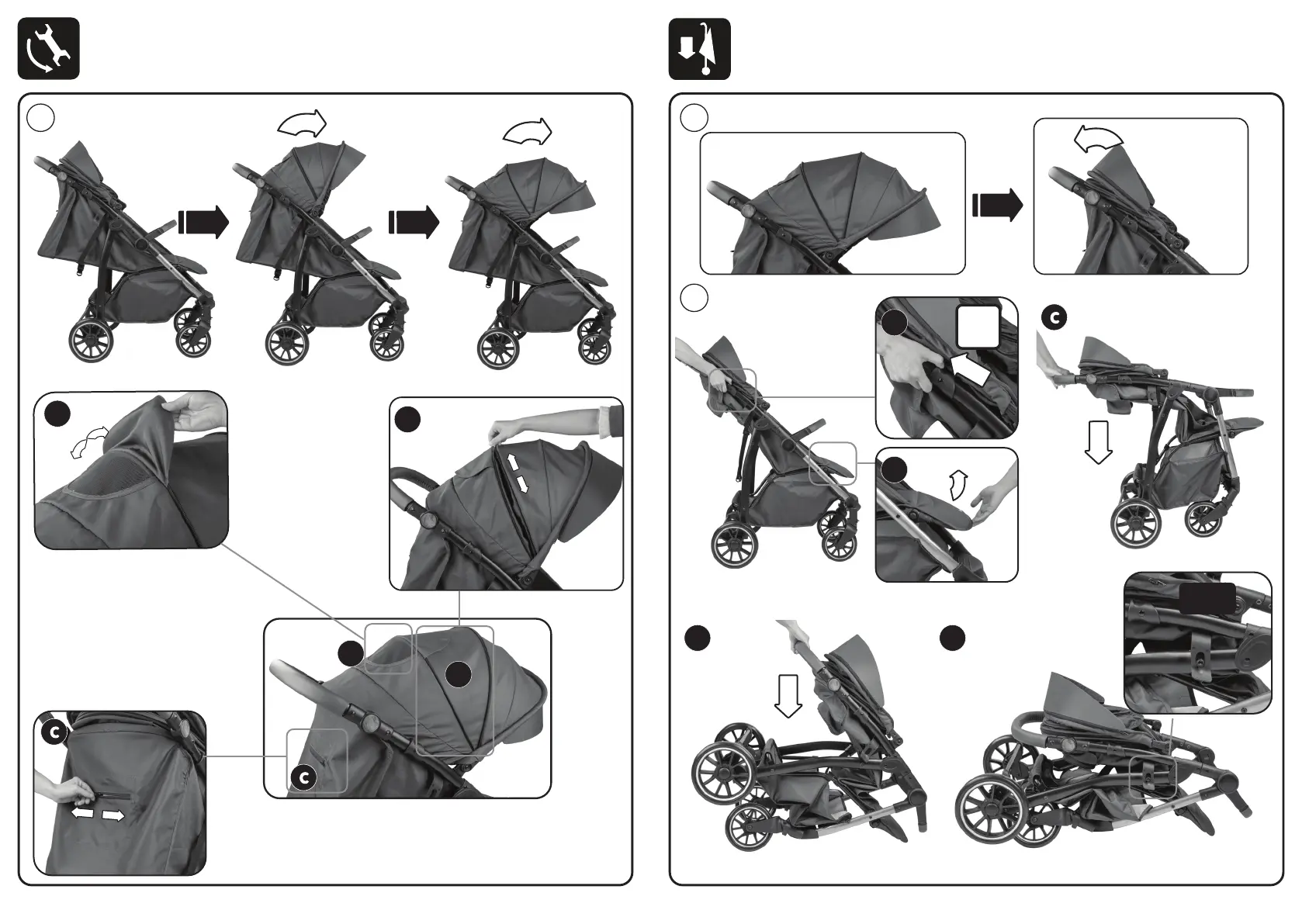 C

C

C