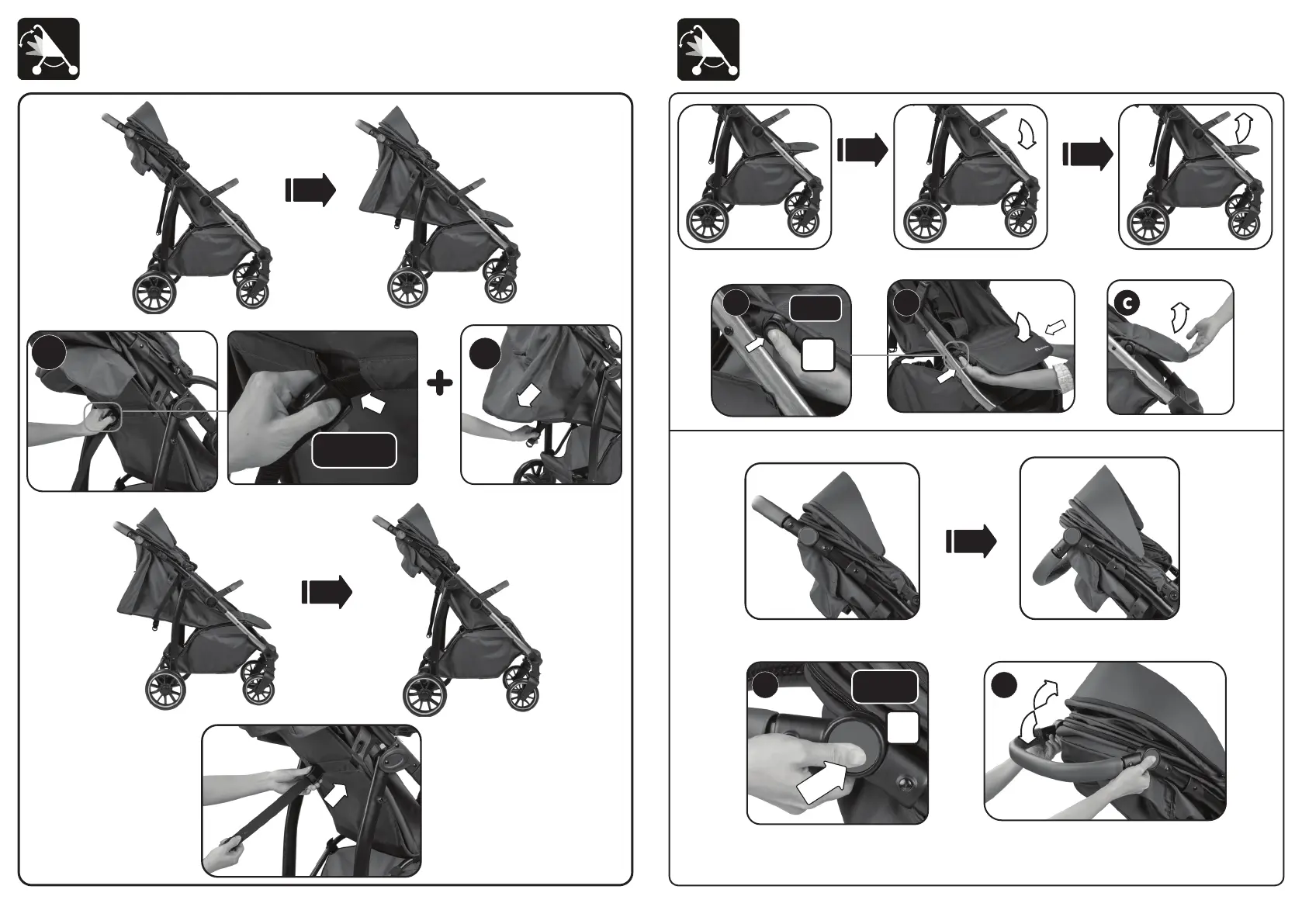 C