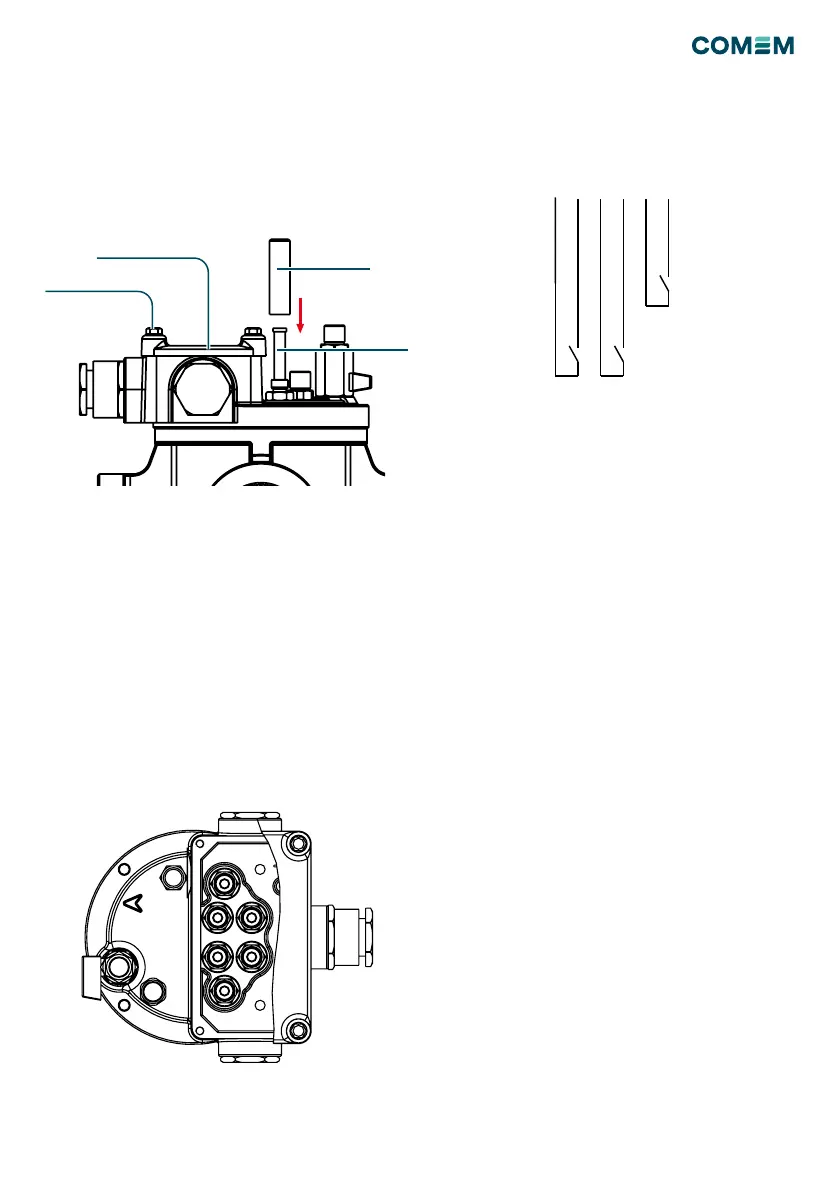 COMEM