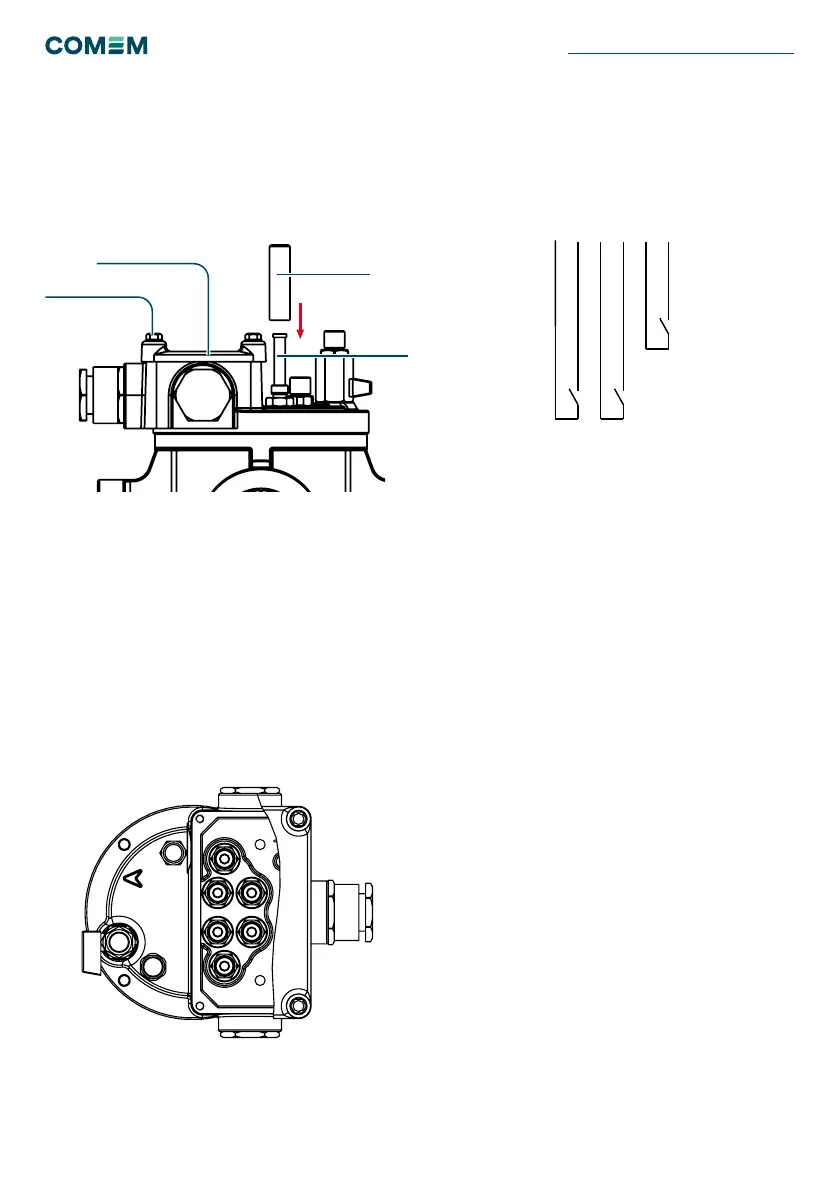 COMEM