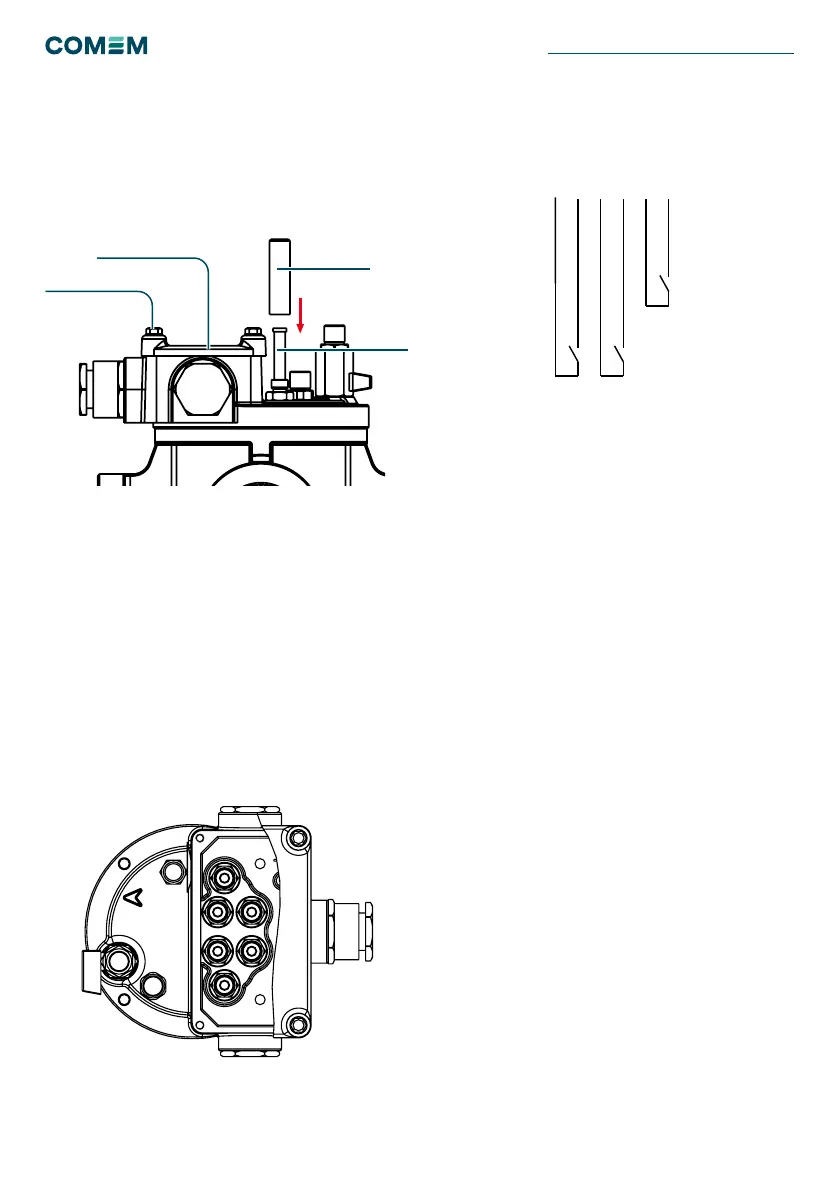 COMEM