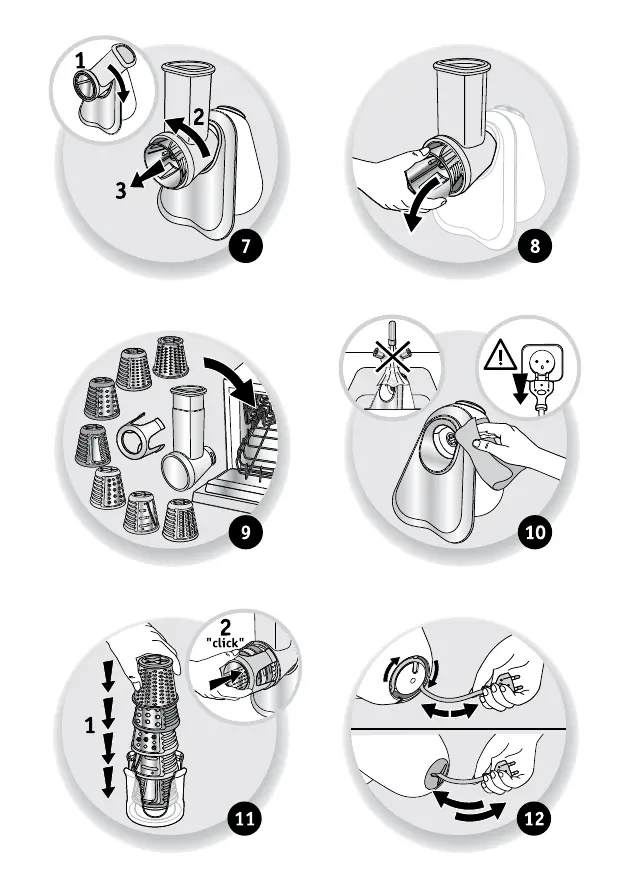 1
2
3
7

8

9

10

2
"click"
1
11

12