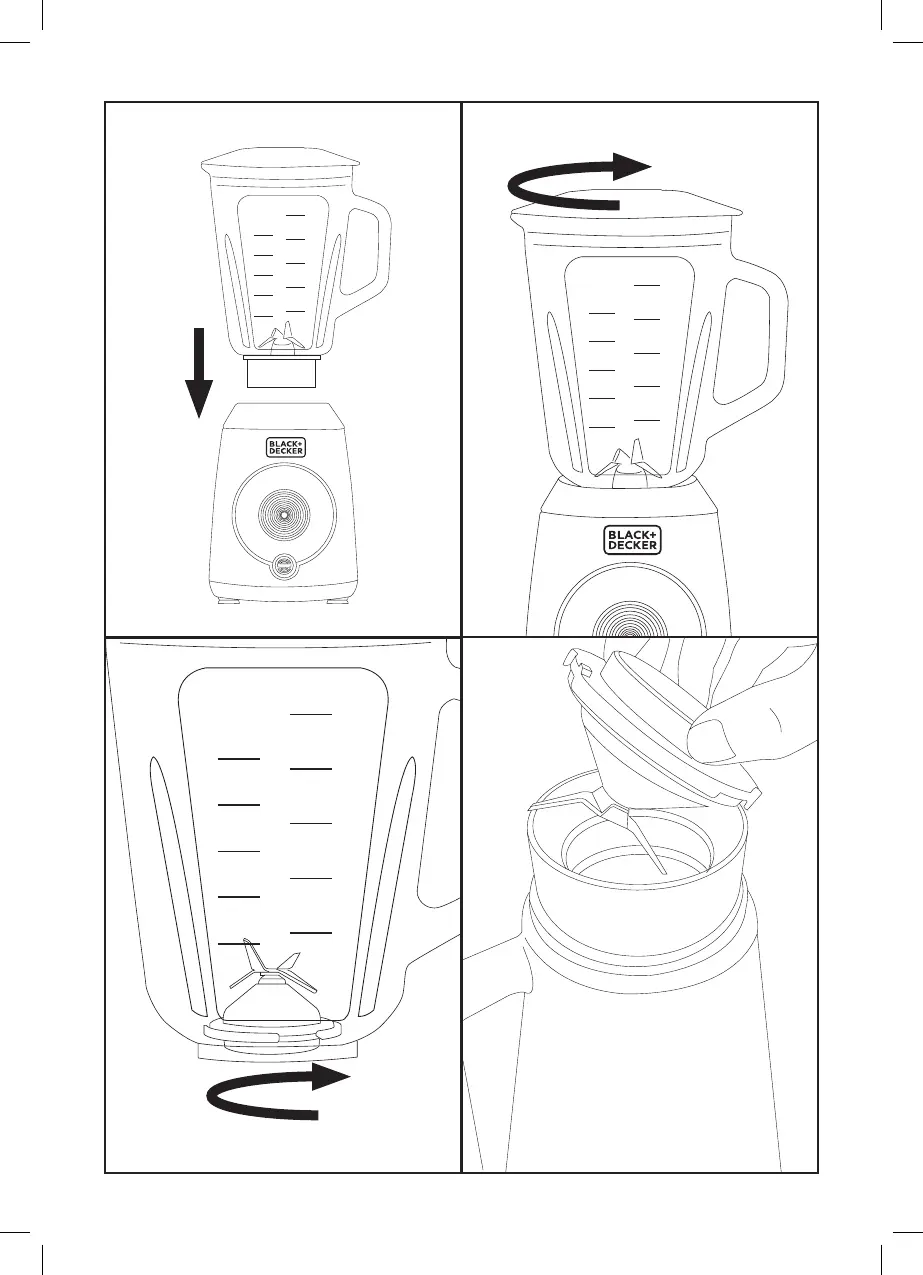 BLACK+ DECKER

BLACK+ DECKER