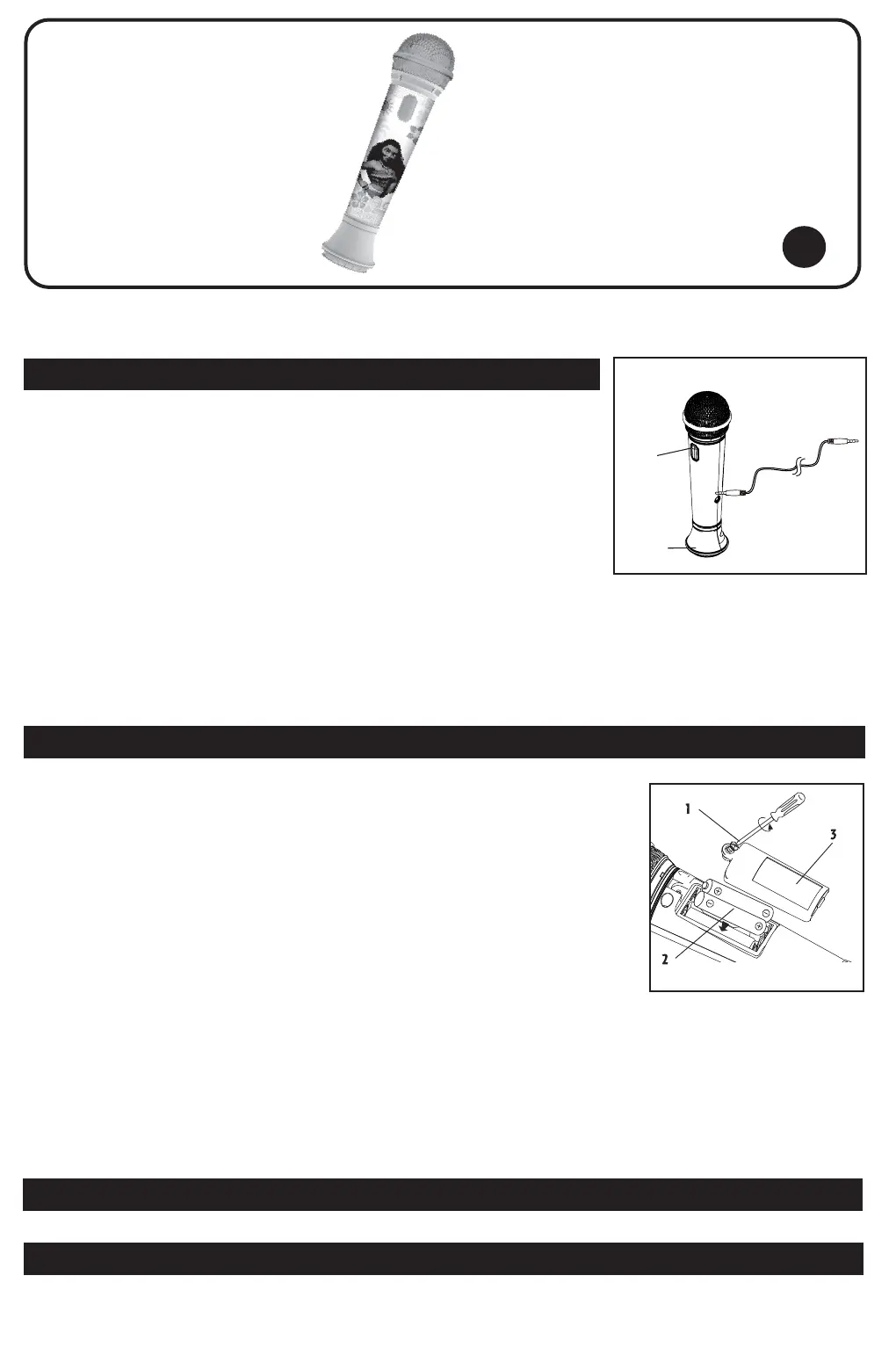 1

3

2