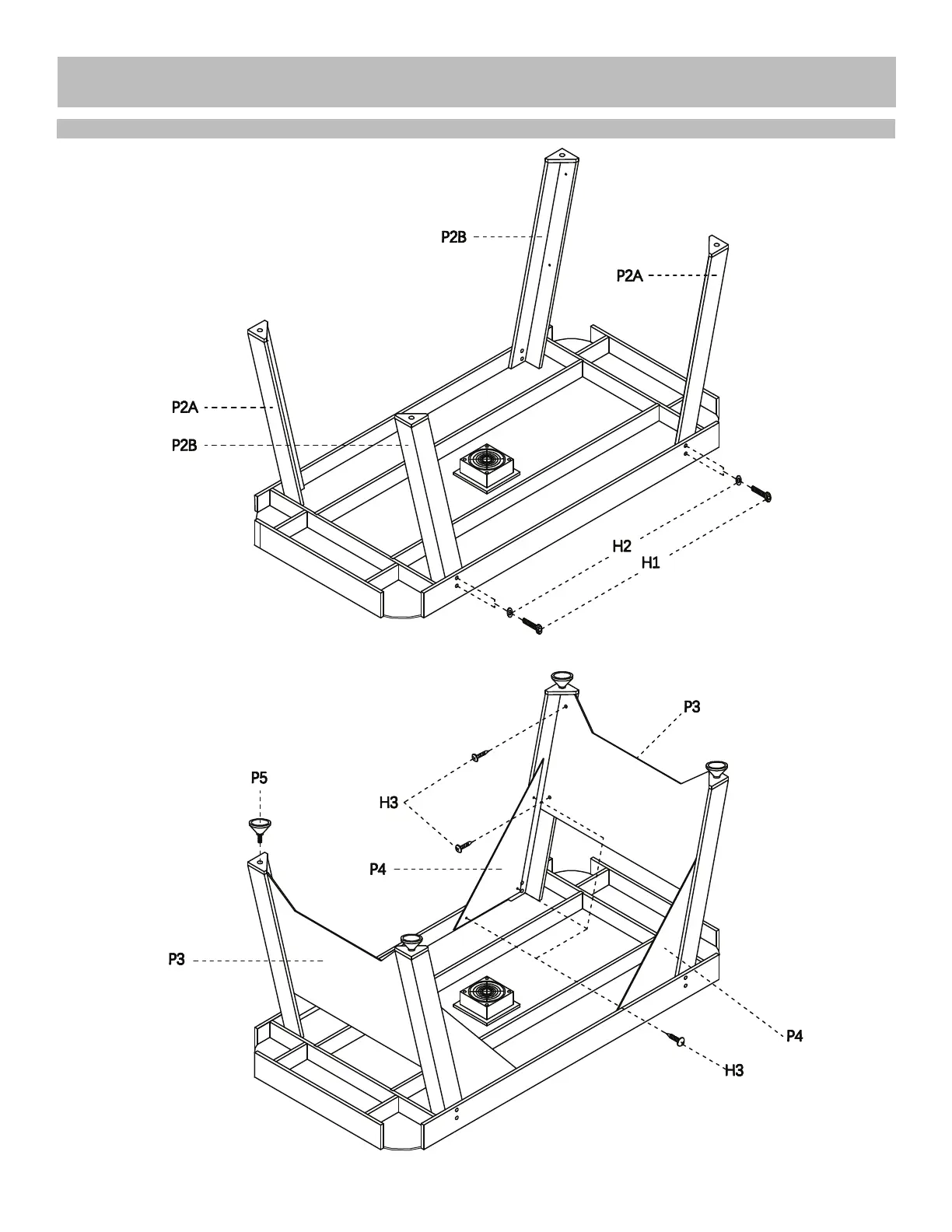 P2B
P2A
P2A
P2B
H2
H1

P3
P5
H3
P4
P3
P4
H3