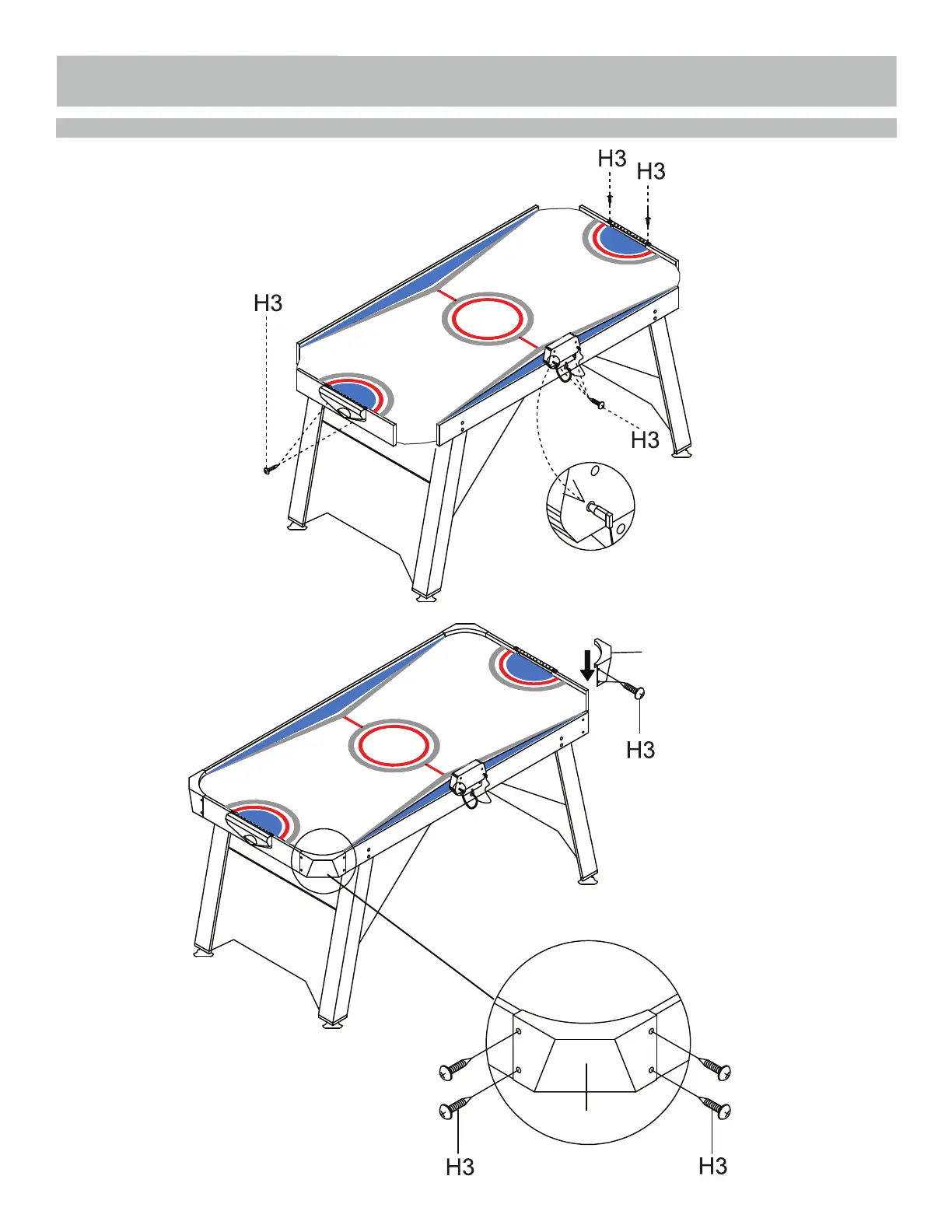 H3
H3
H3
H3
H3
H3
H3