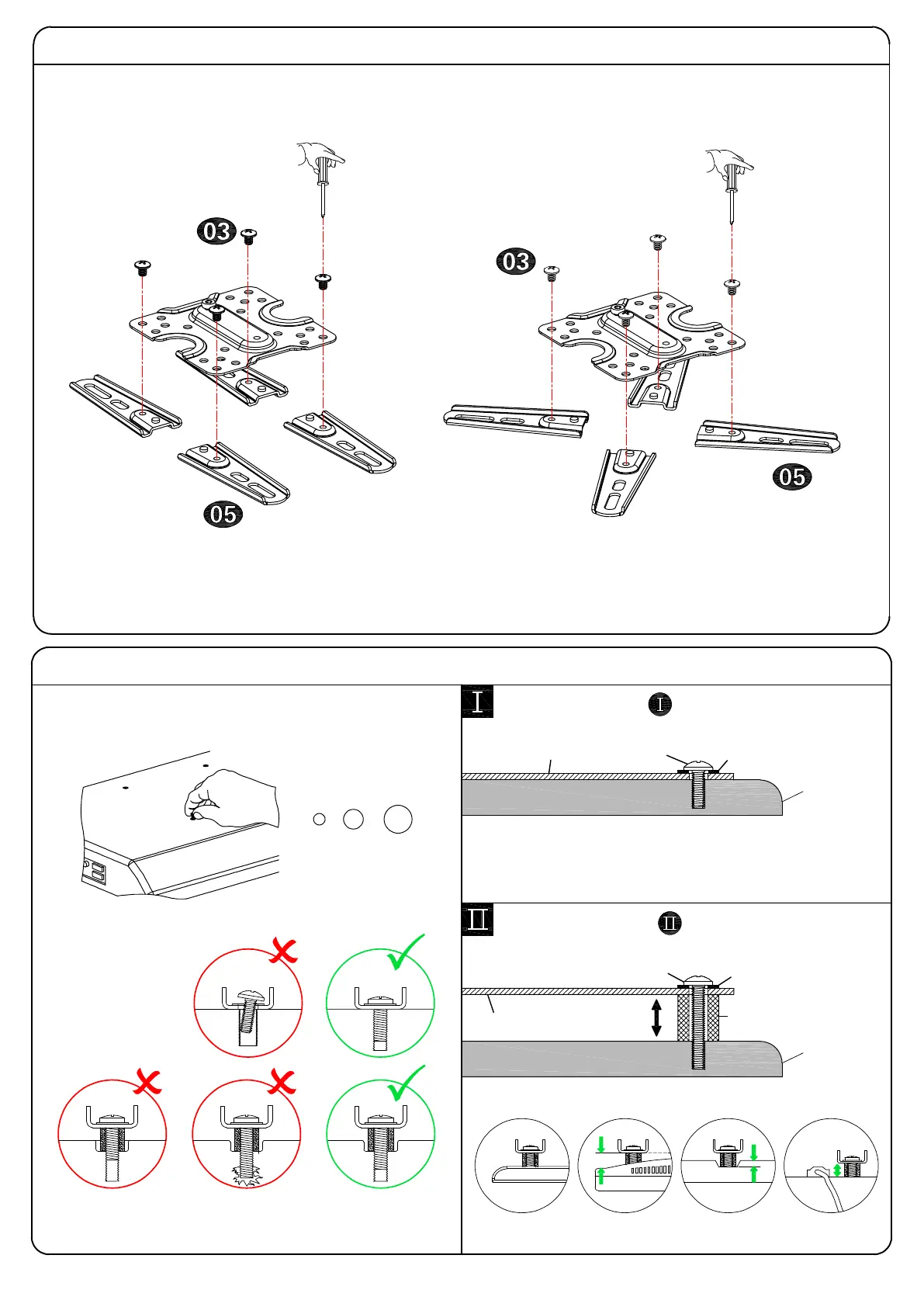 03

05

03

05

I

I

II

II