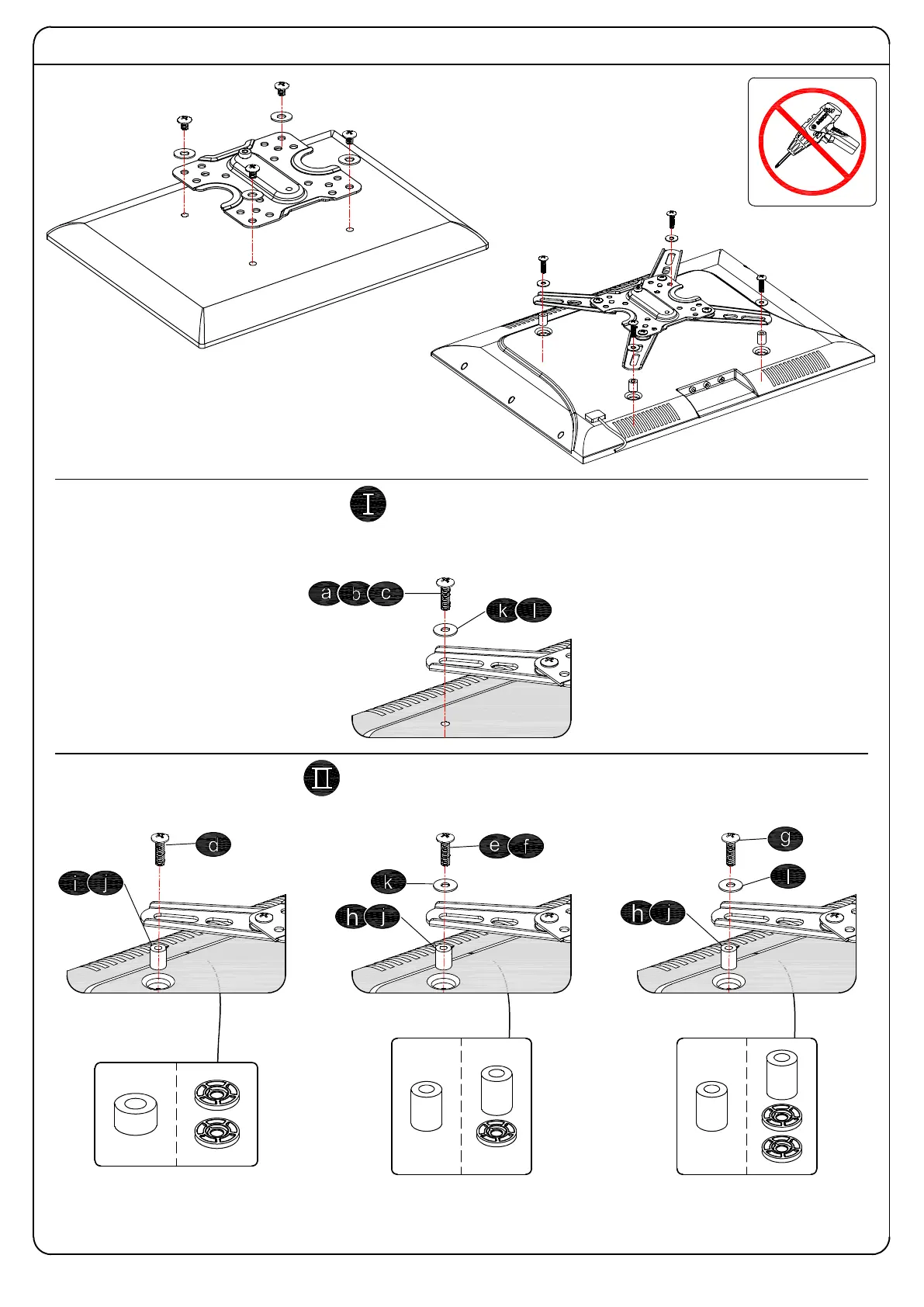 I

a b c

k l

II

d

i j

e f

k

h j

g

l

h j