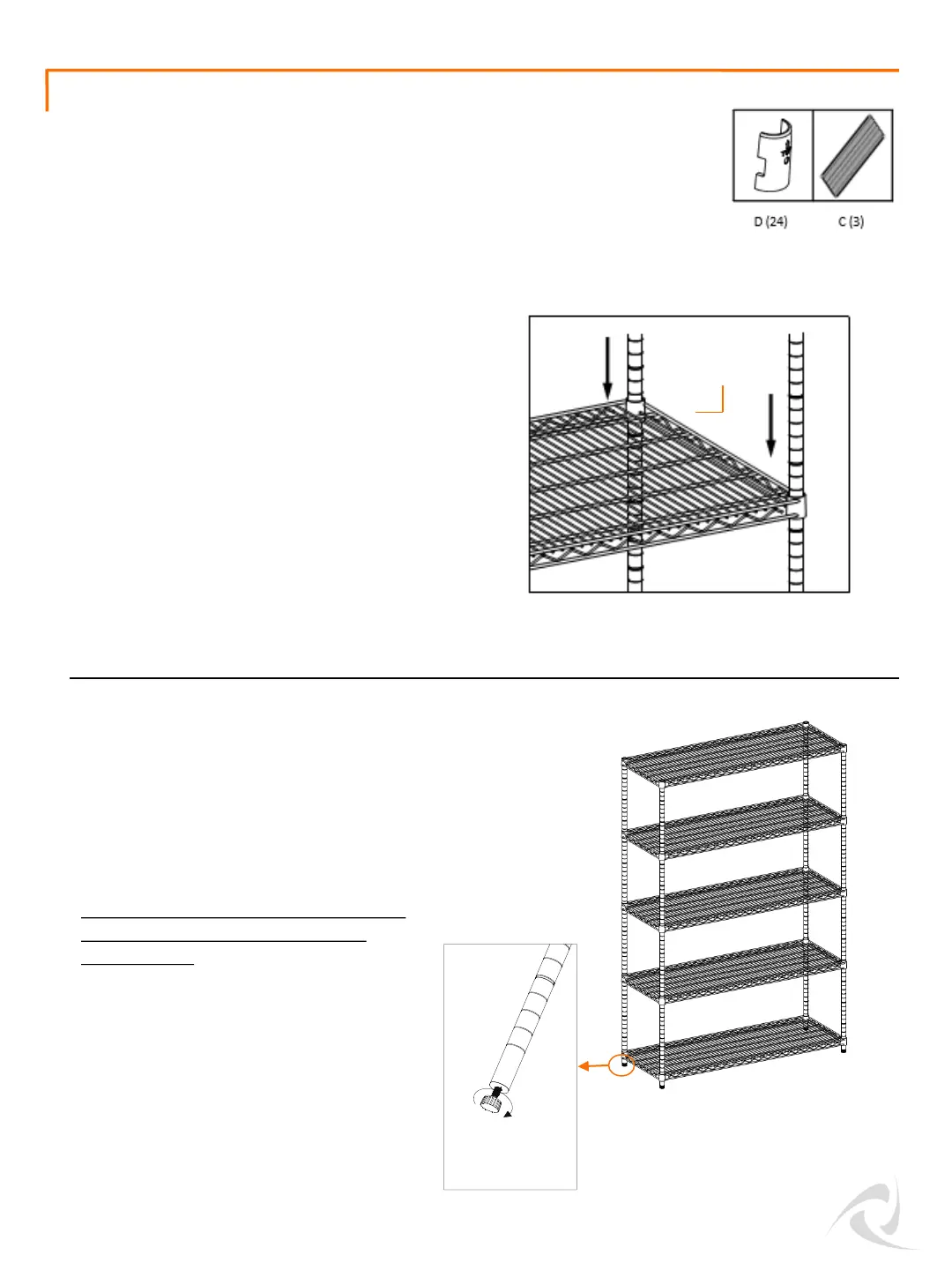 D (24)

C (3)