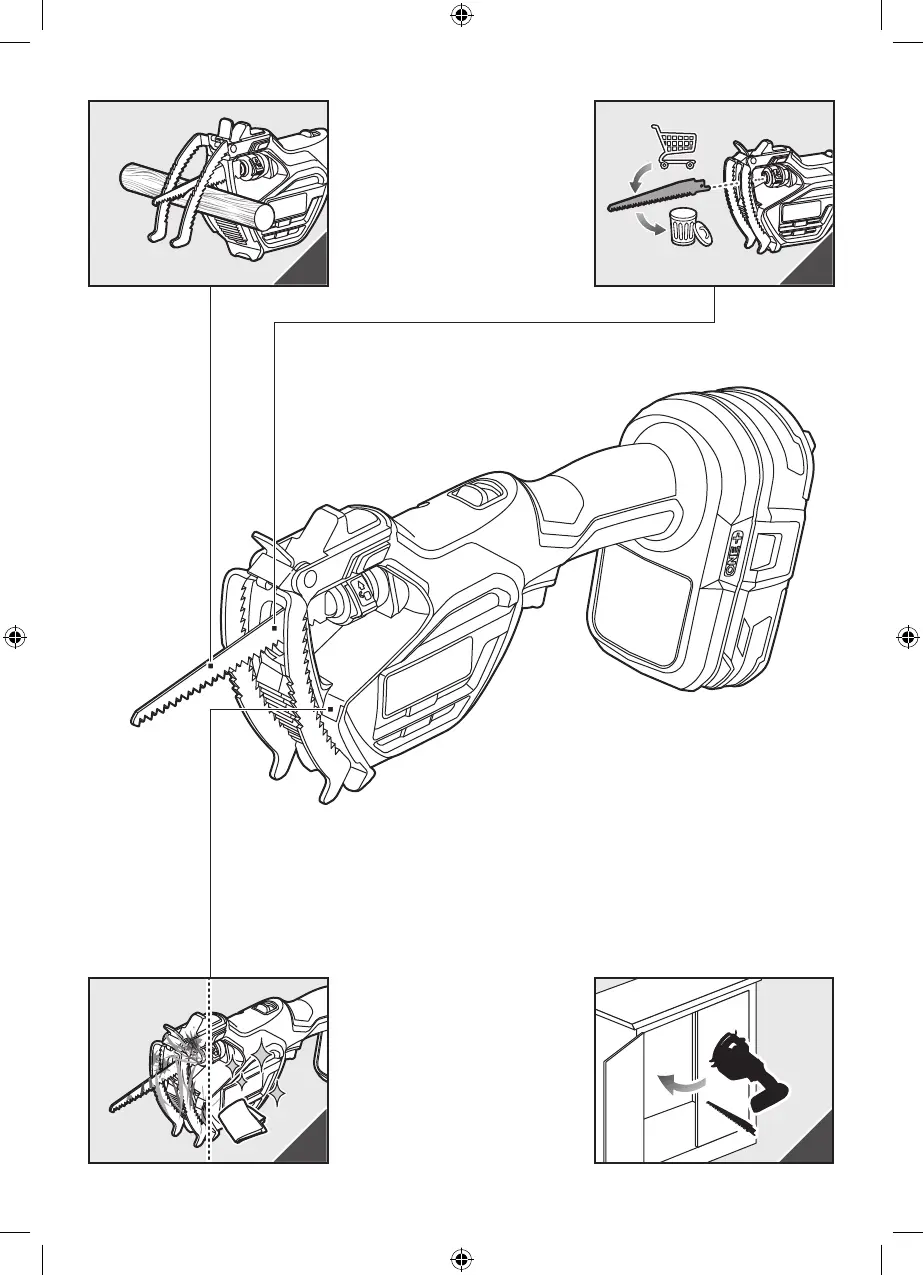 ONE+