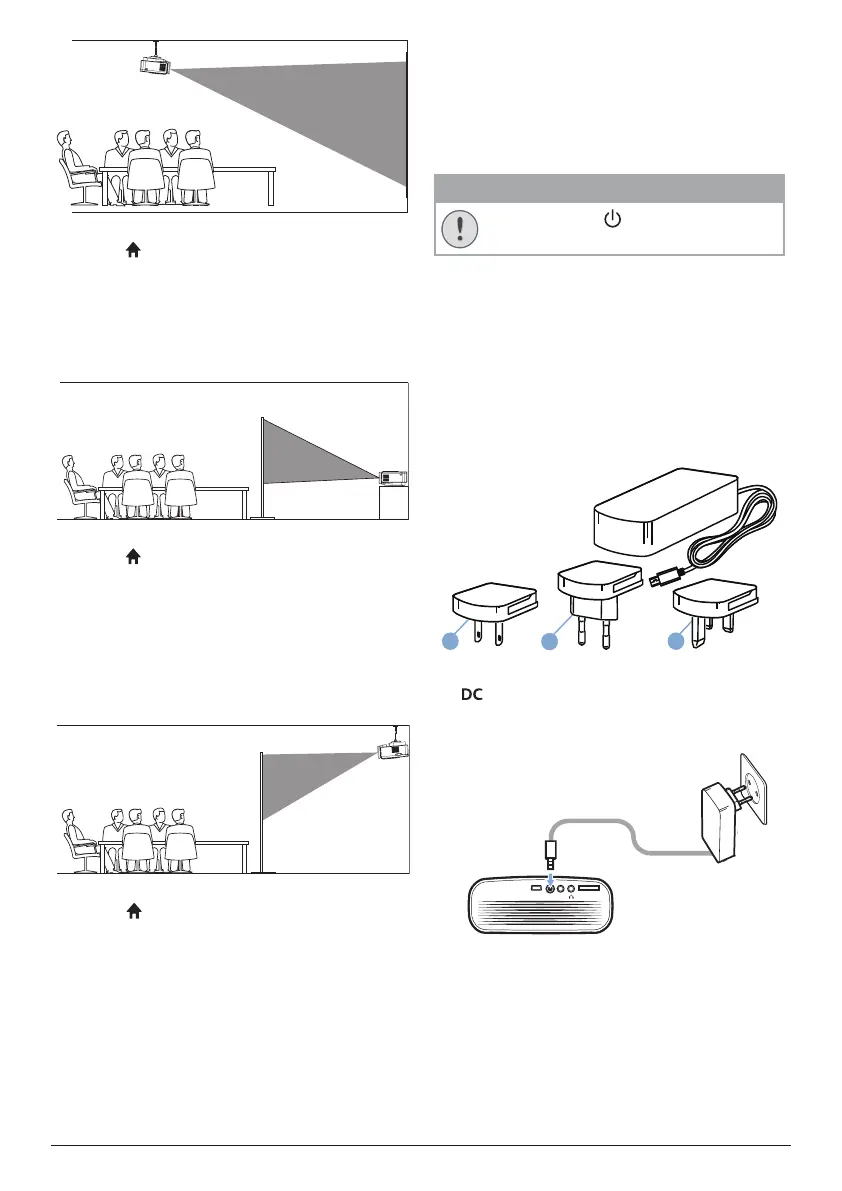 DC