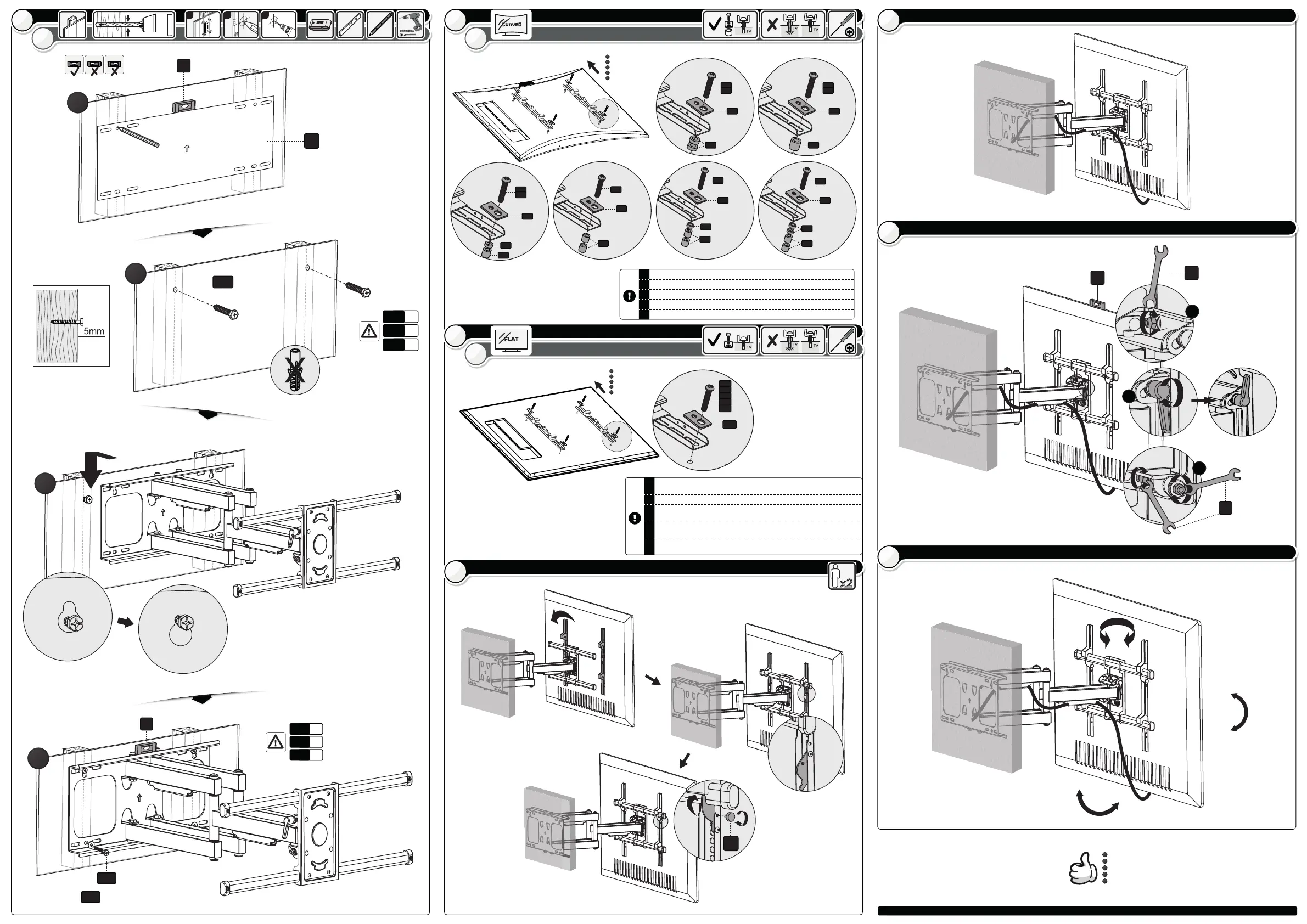 5mm

CURVED

TV TV TV

FLAT

TV TV TV

x2