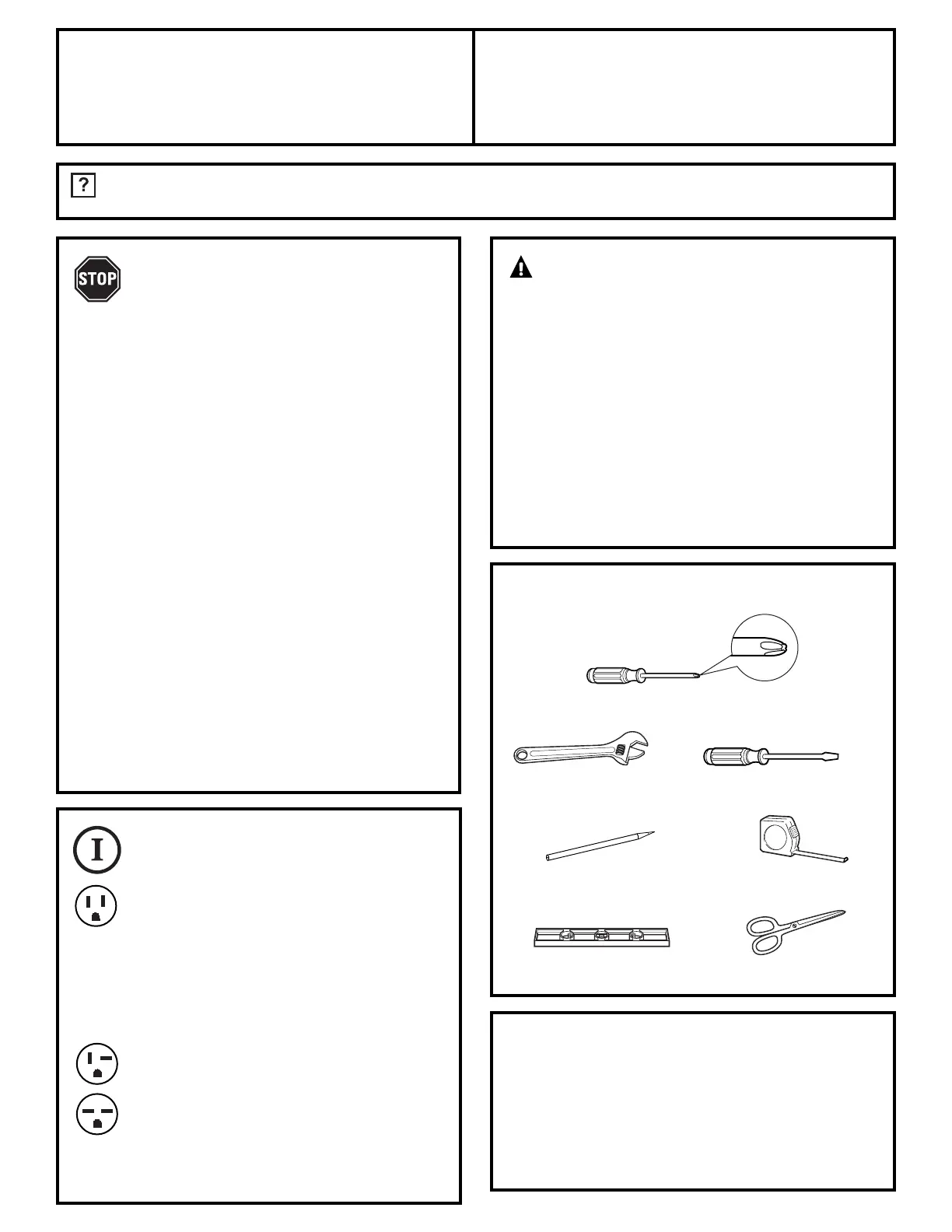 ?

STOP

I