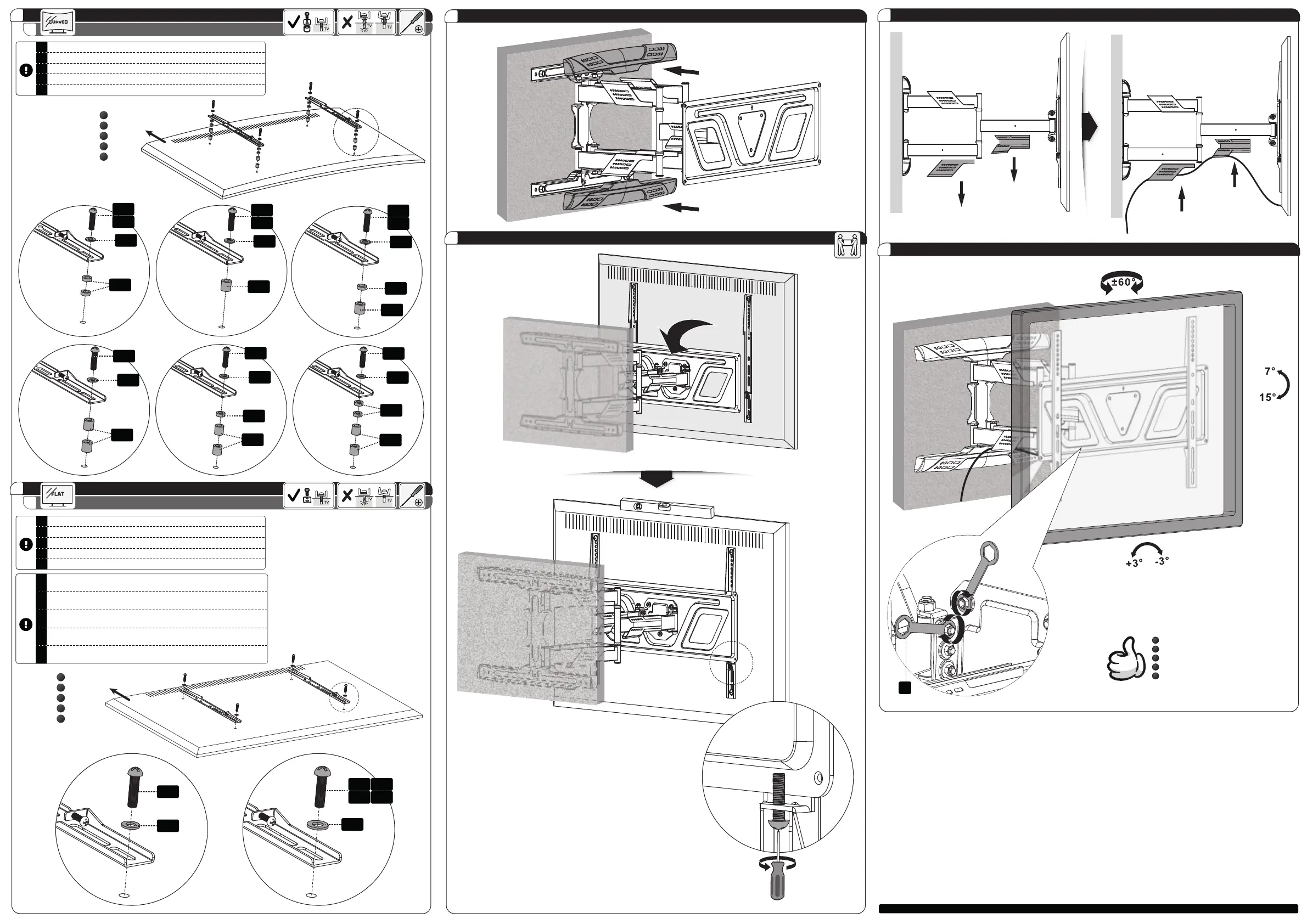 CURVED

TV TV TV

FLAT

TV TV TV

±60°

7°
15°

+3° -3°