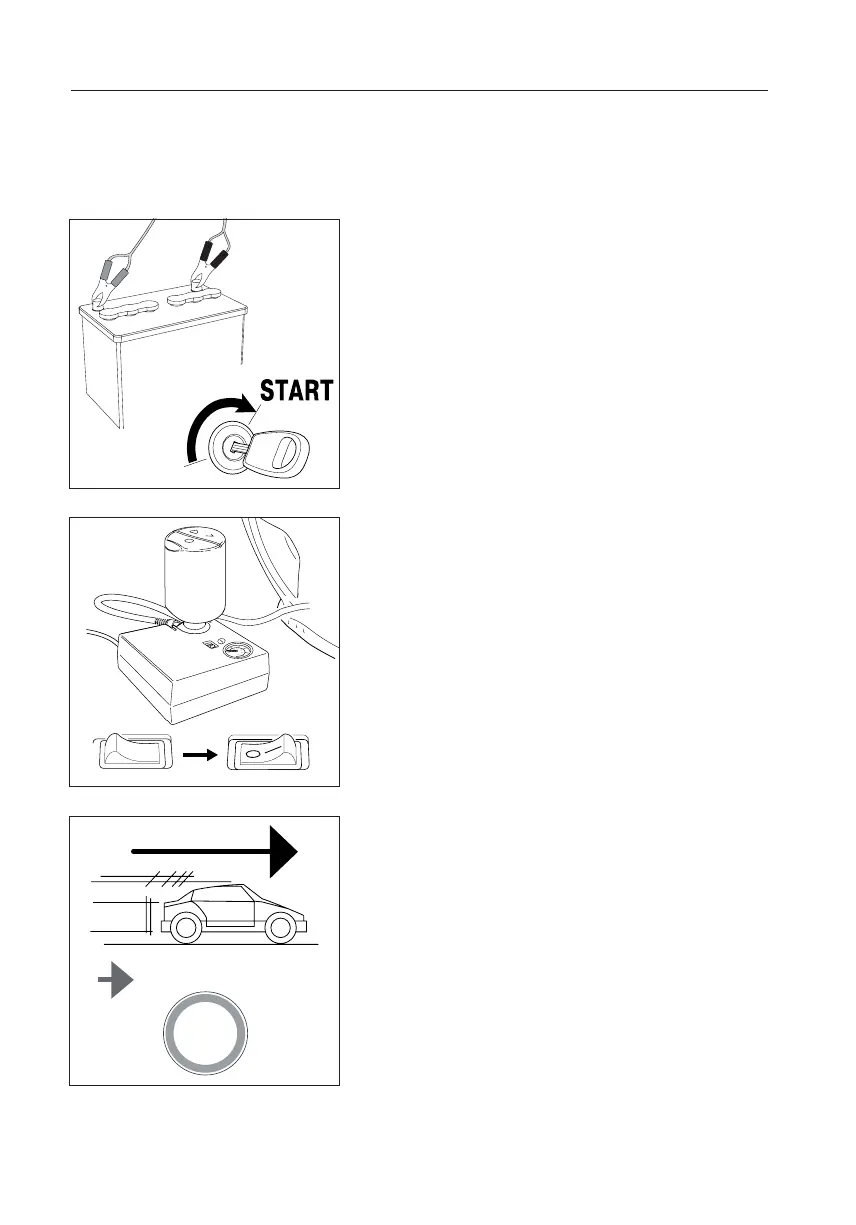 START