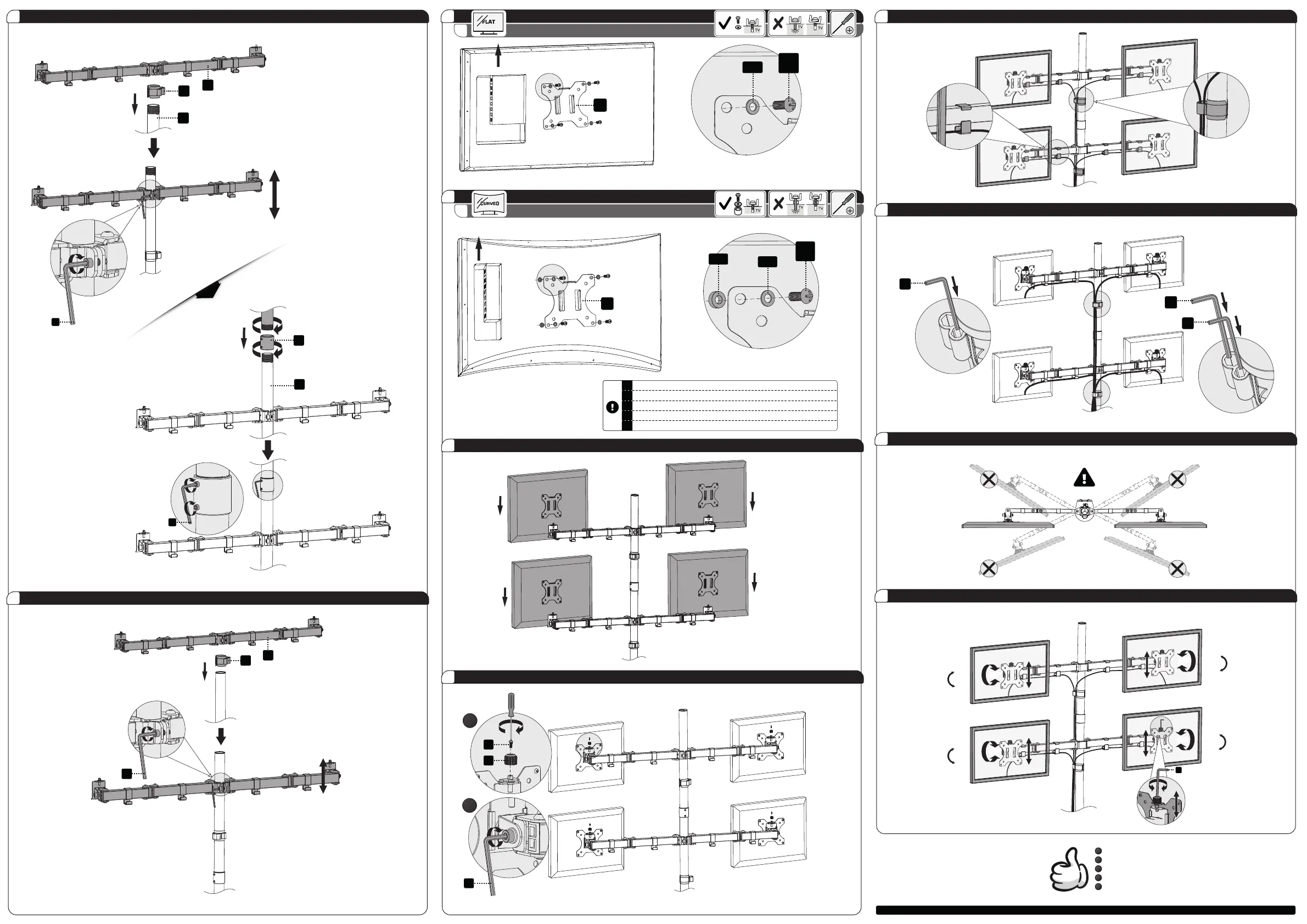 FLAT

TV TV TV

CURVED

TV TV TV