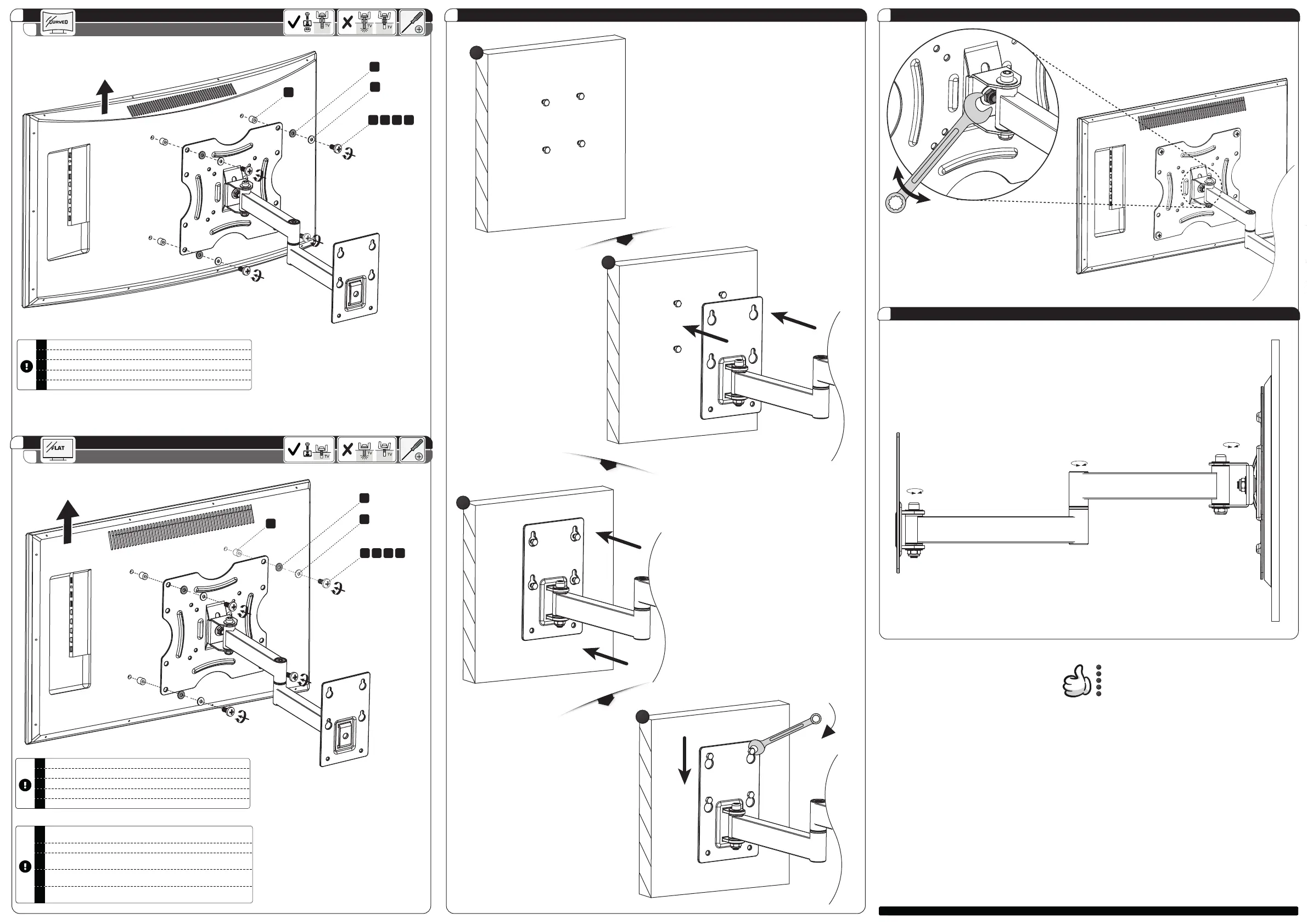 CURVED

TV

TV

TV

FLAT

TV

TV

TV