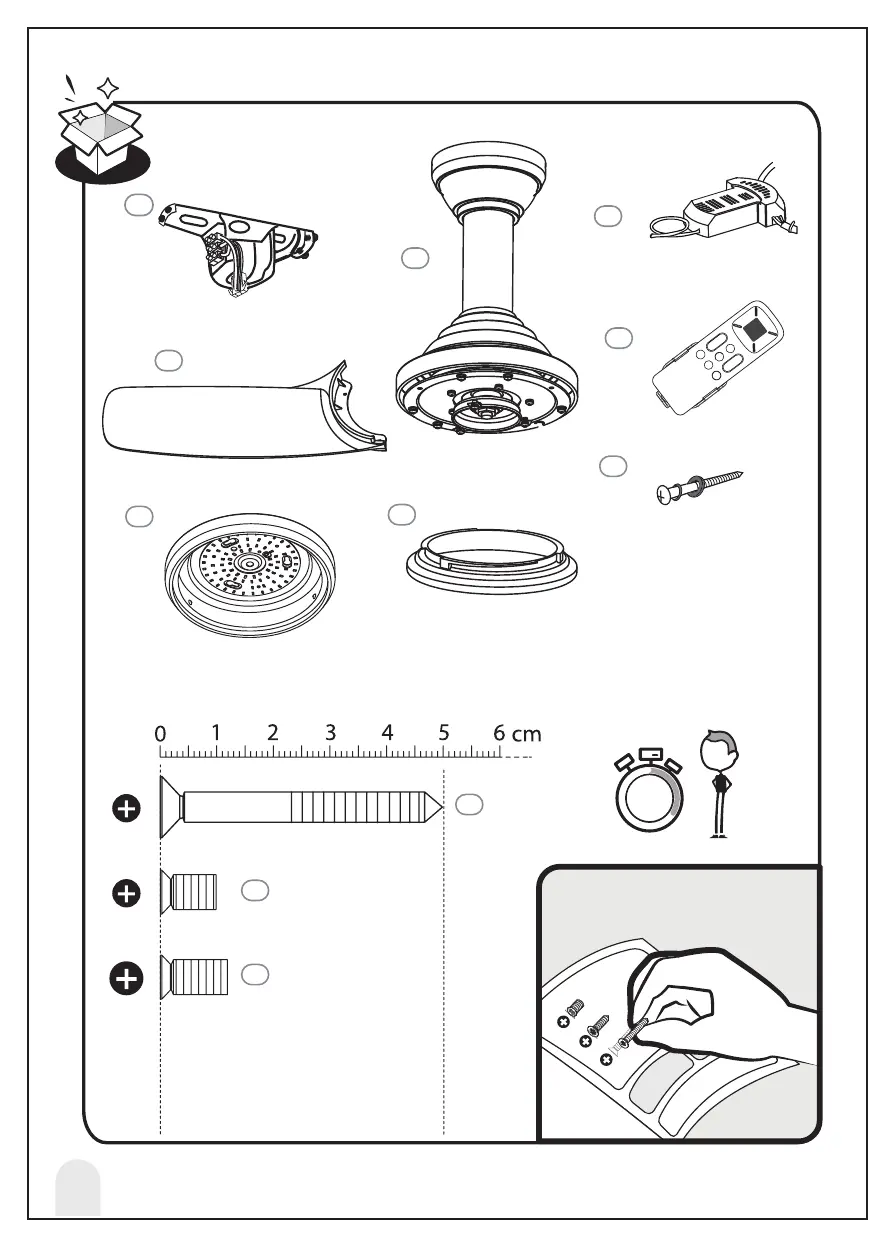 0 1 2 3 4 5 6 cm