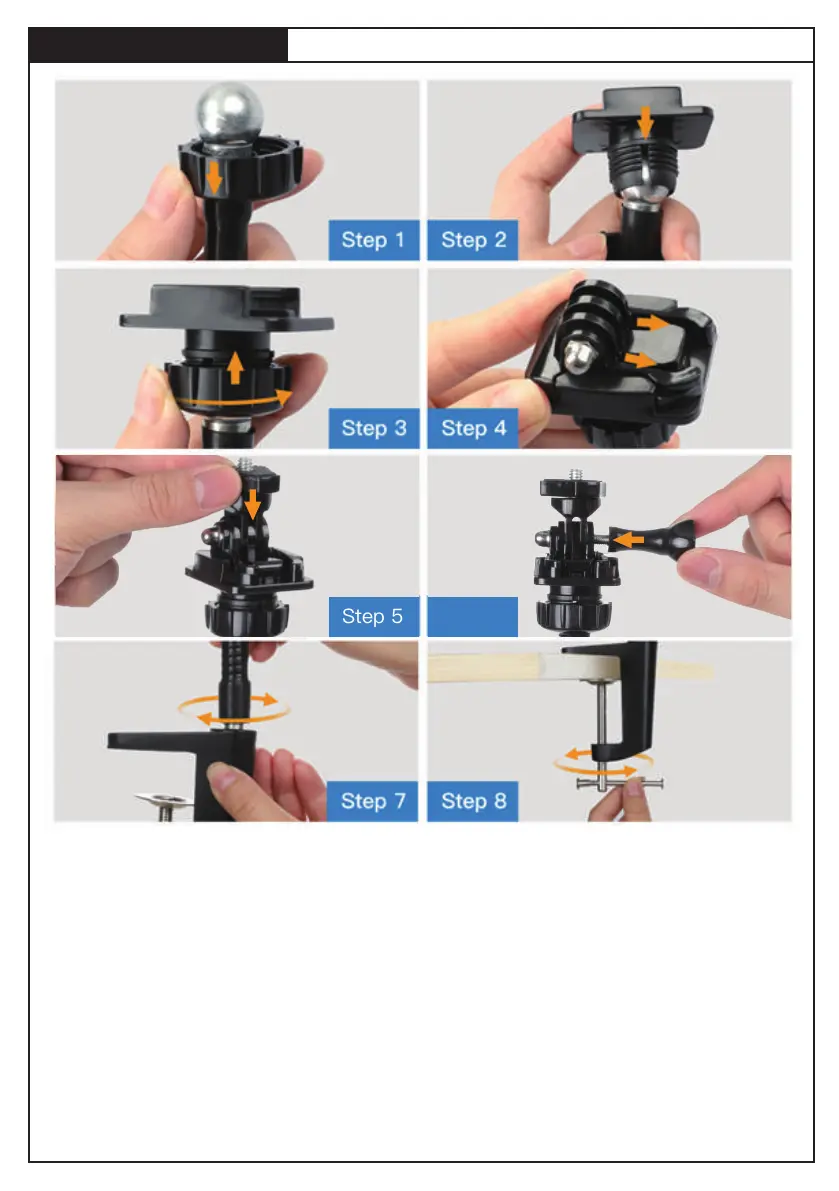 Step 1

Step 2

Step 3

Step 4

Step 5

Step 7

Step 8