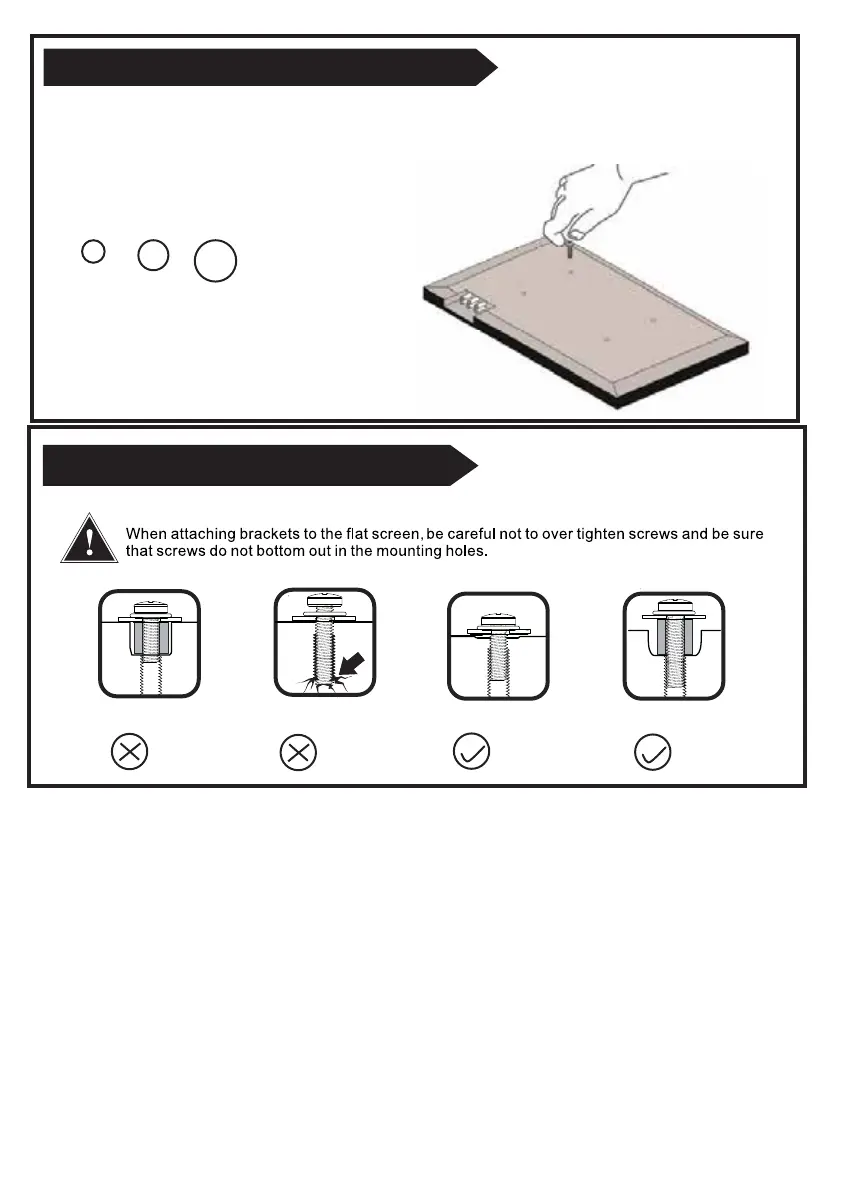 When attaching brackets to the flat screen, be careful not to over tighten screws and be sure that screws do not bottom out in the mounting holes.