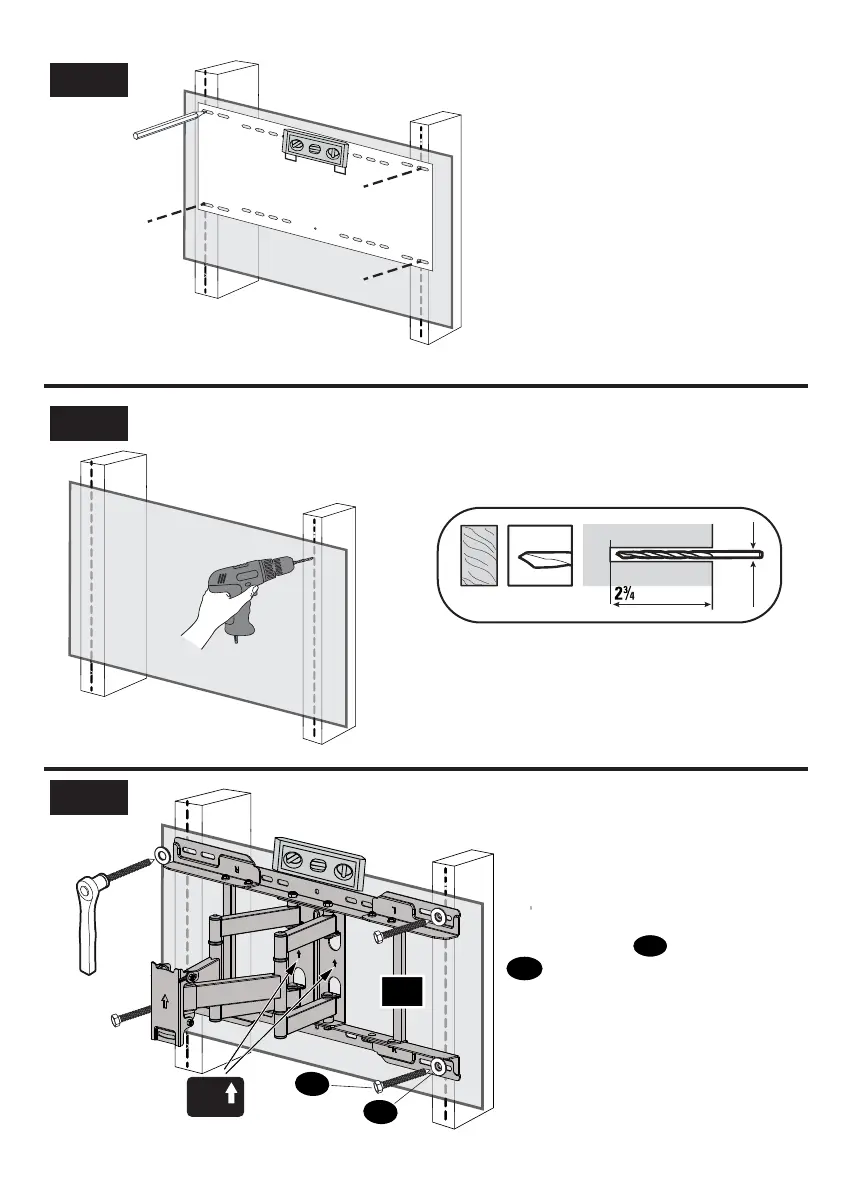 $2\frac{3}{4}$