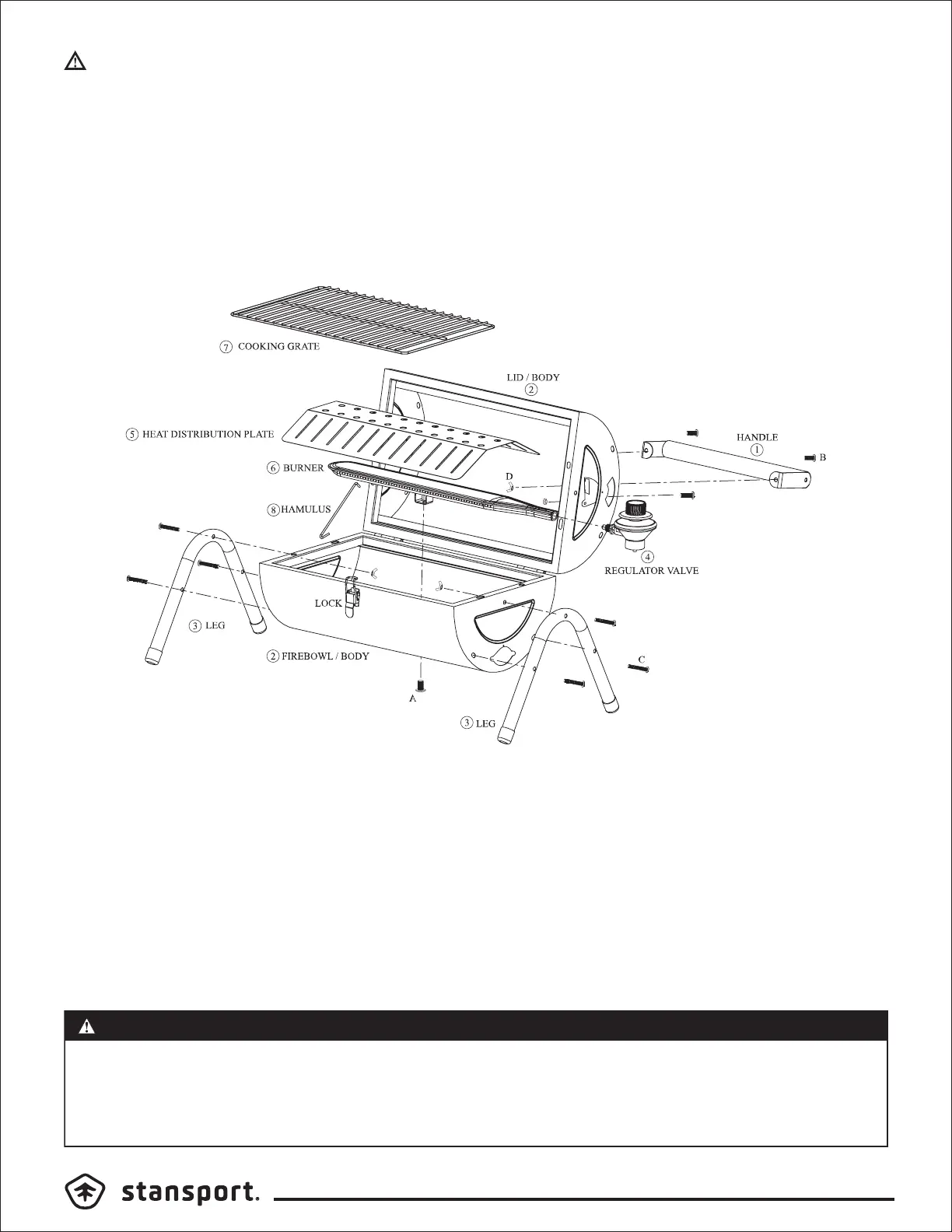 ⑦ COOKING GRATE

LID / BODY
②

⑤ HEAT DISTRIBUTION PLATE

HANDLE
①

B

⑥ BURNER

D

⑧ HAMULUS

④
REGULATOR VALVE

LOCK

③ LEG

② FIREBOWL / BODY

C

A

③ LEG

stansport.