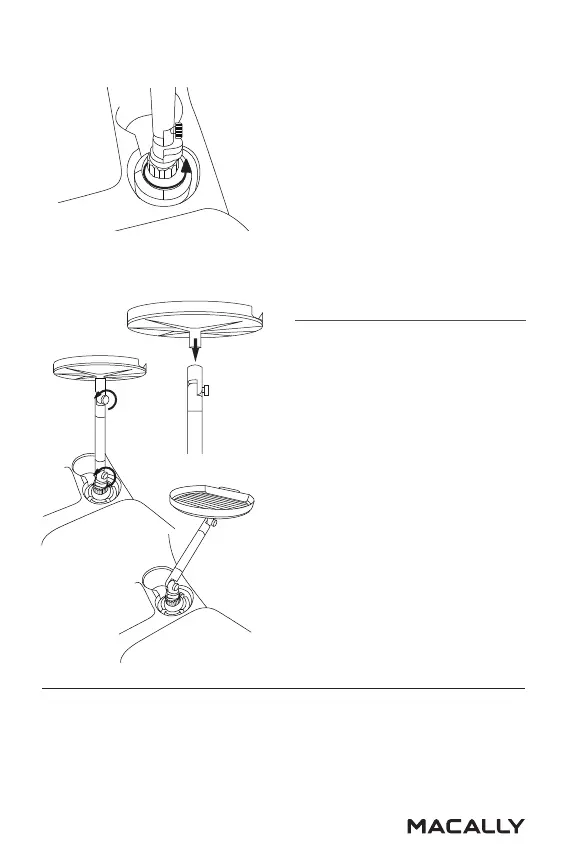 MACALLY