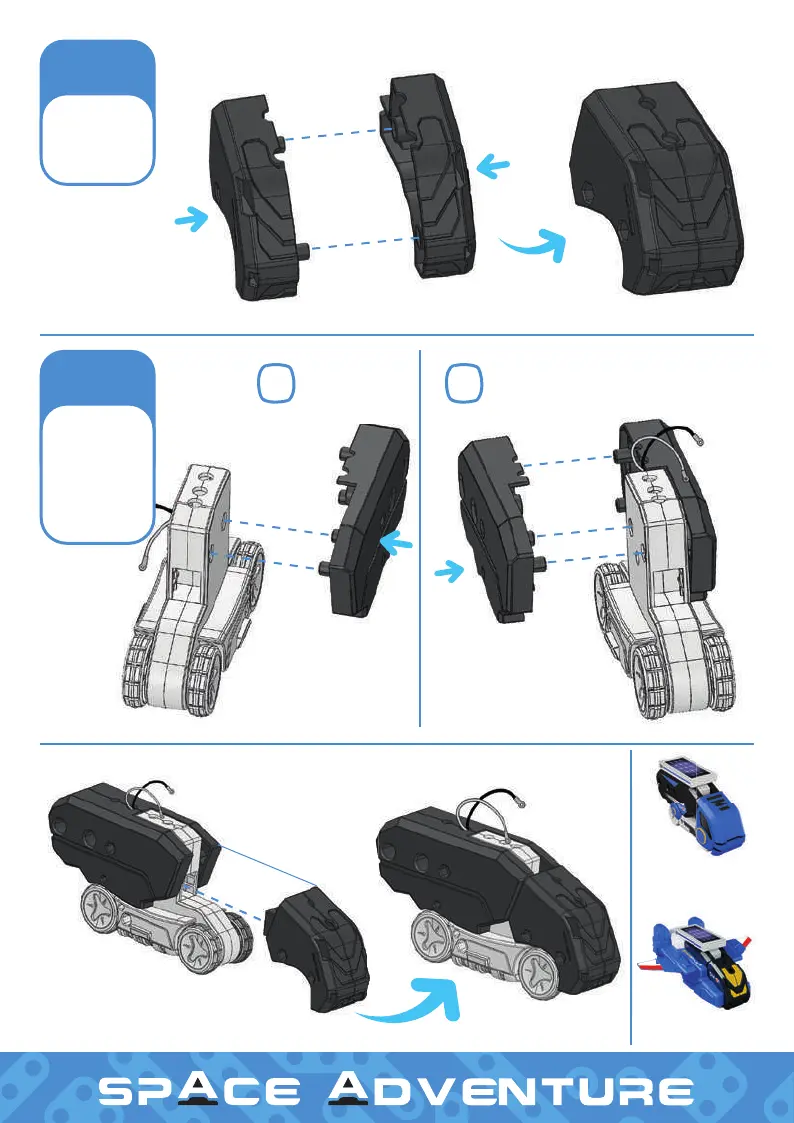 SPACE ADVENTURE