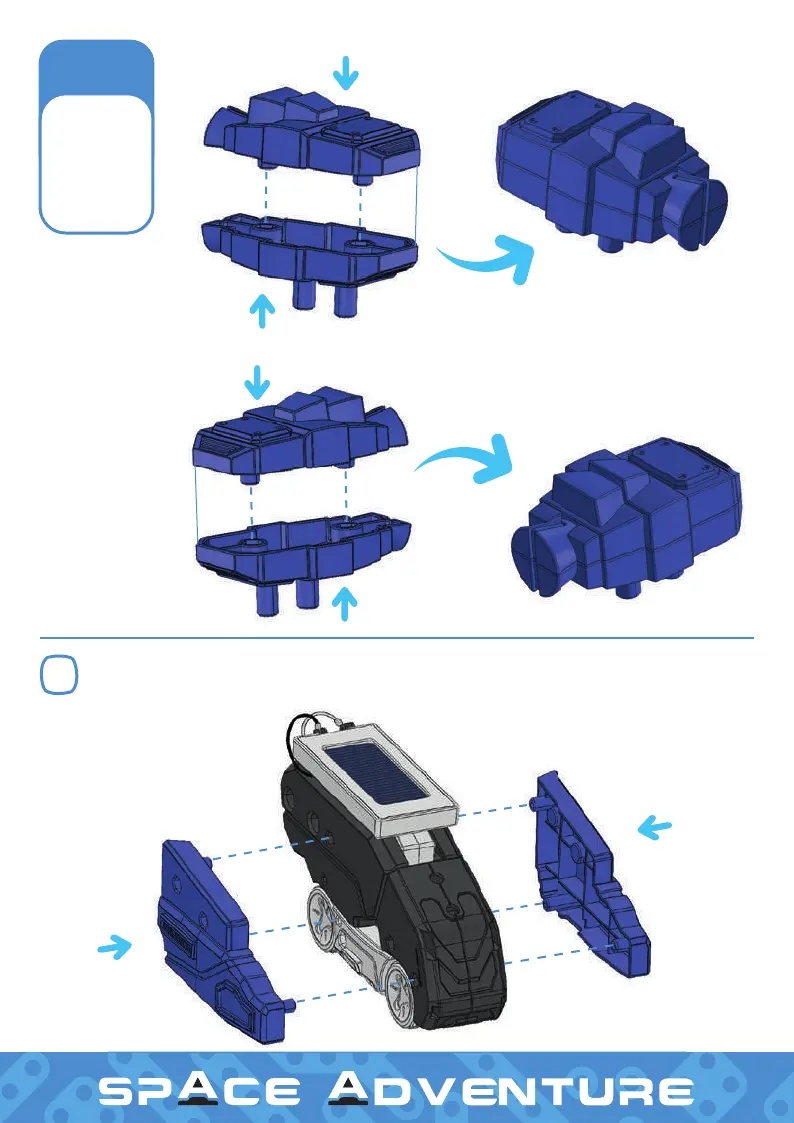 SPACE ADVENTURE